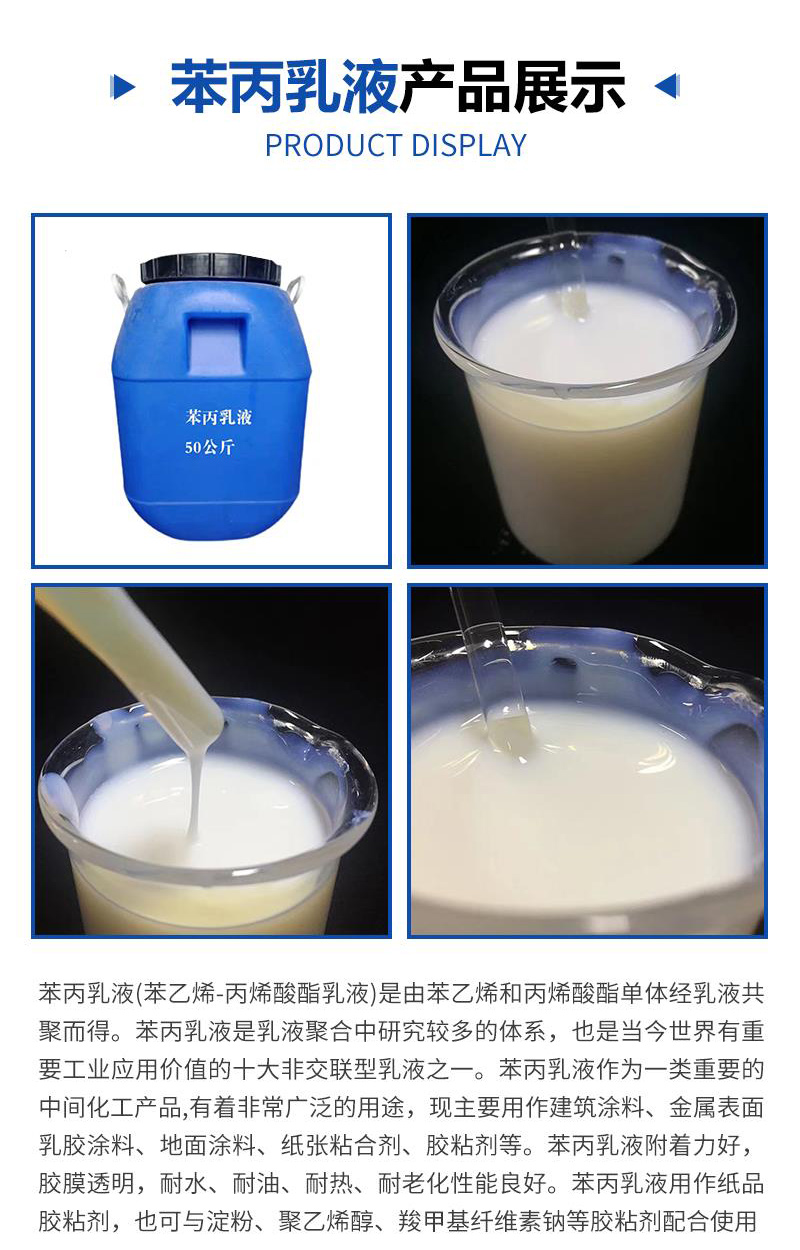 苯丙乳液产品展示
PRODUCT DISPLAY

苯丙乳液
50公斤

苯丙乳液(苯乙烯-丙烯酸酯乳液)是由苯乙烯和丙烯酸酯单体经乳液共聚而得。苯丙乳液是乳液聚合中研究较多的体系，也是当今世界有重要工业应用价值的十大非交联型乳液之一。苯丙乳液作为一类重要的中间化工产品,有着非常广泛的用途，现主要用作建筑涂料、金属表面乳胶涂料、地面涂料、纸张粘合剂、胶粘剂等。苯丙乳液附着力好，胶膜透明，耐水、耐油、耐热、耐老化性能良好。苯丙乳液用作纸品胶粘剂，也可与淀粉、聚乙烯醇、羧甲基纤维素钠等胶粘剂配合使用