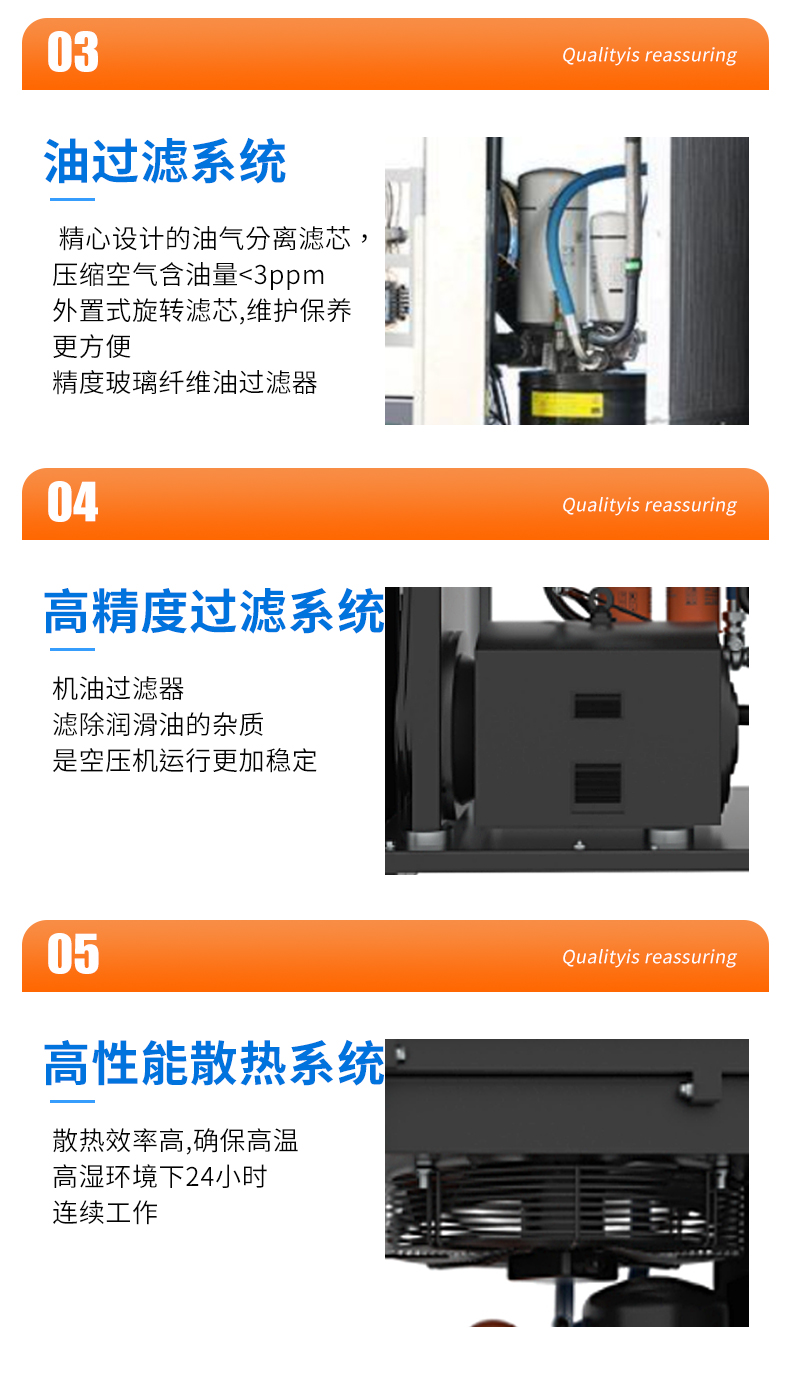 03

Qualityis reassuring

油过滤系统

精心设计的油气分离滤芯，压缩空气含油量<3ppm
外置式旋转滤芯,维护保养更方便
精度玻璃纤维油过滤器

04

Qualityis reassuring

高精度过滤系统

机油过滤器
滤除润滑油的杂质
是空压机运行更加稳定

05

Qualityis reassuring

高性能散热系统

散热效率高,确保高温高湿环境下24小时连续工作