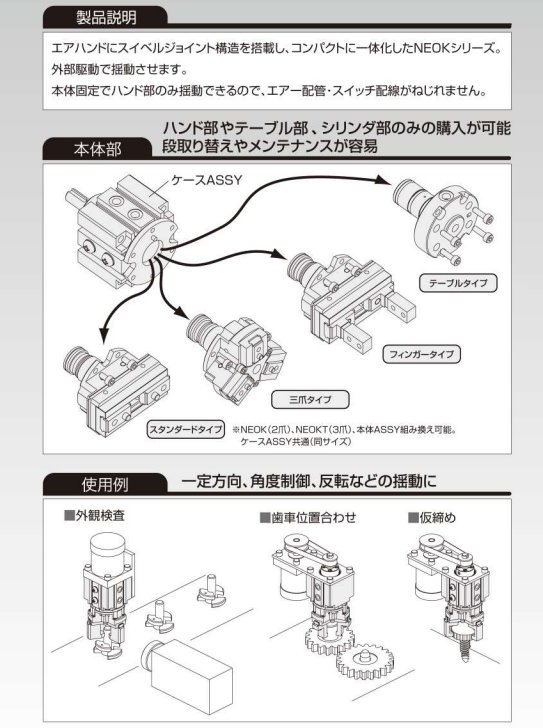 製品説明

エアハンドにスイベルジョイント構造を搭載し、コンパクトに一体化したNEOKシリーズ。
外部駆動で揺動させます。
本体固定でハンド部のみ揺動できるので、エアー配管・スイッチ配線がねじれません。

本体部

ハンド部やテーブル部、シリンダ部のみの購入が可能
段取り替えやメンテナンスが容易

ケースASSY

テーブルタイプ

フィンガータイプ

三爪タイプ

スタンダードタイプ

※NEOK(2爪)、NEOKT(3爪)、本体ASSY組み換え可能。
ケースASSY共通(同サイズ)

使用例

一定方向、角度制御、反転などの揺動に

■外観検査

■歯車位置合わせ

■仮締め