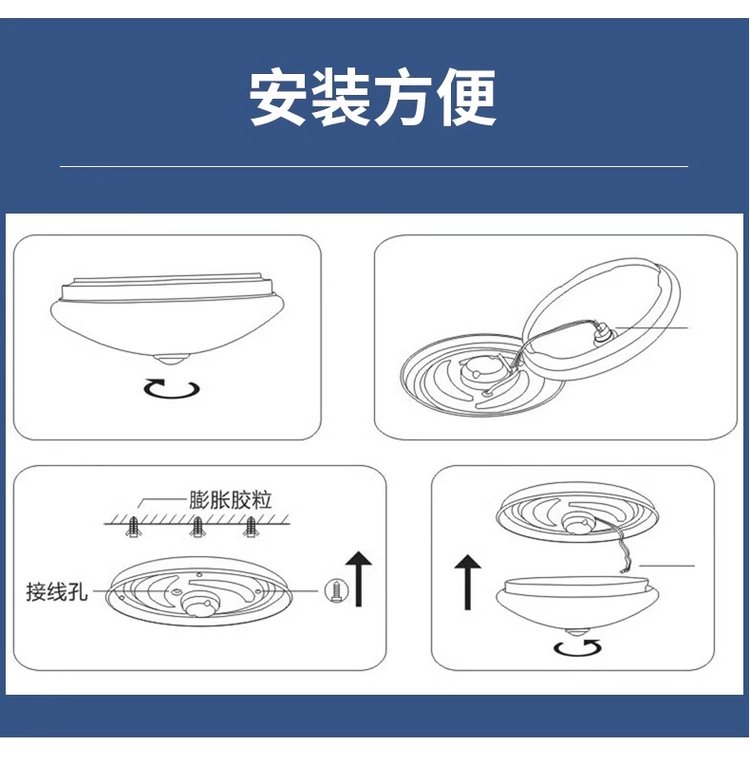 安装方便

膨胀胶粒

接线孔