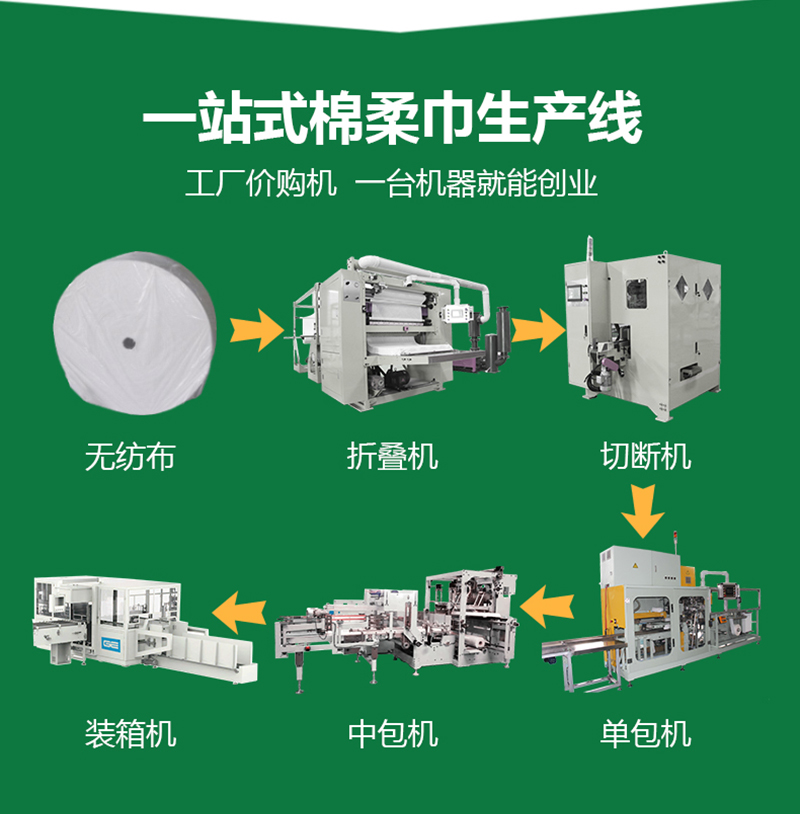 一站式棉柔巾生产线

工厂价购机 一台机器就能创业

无纺布

折叠机

切断机

单包机

中包机

装箱机