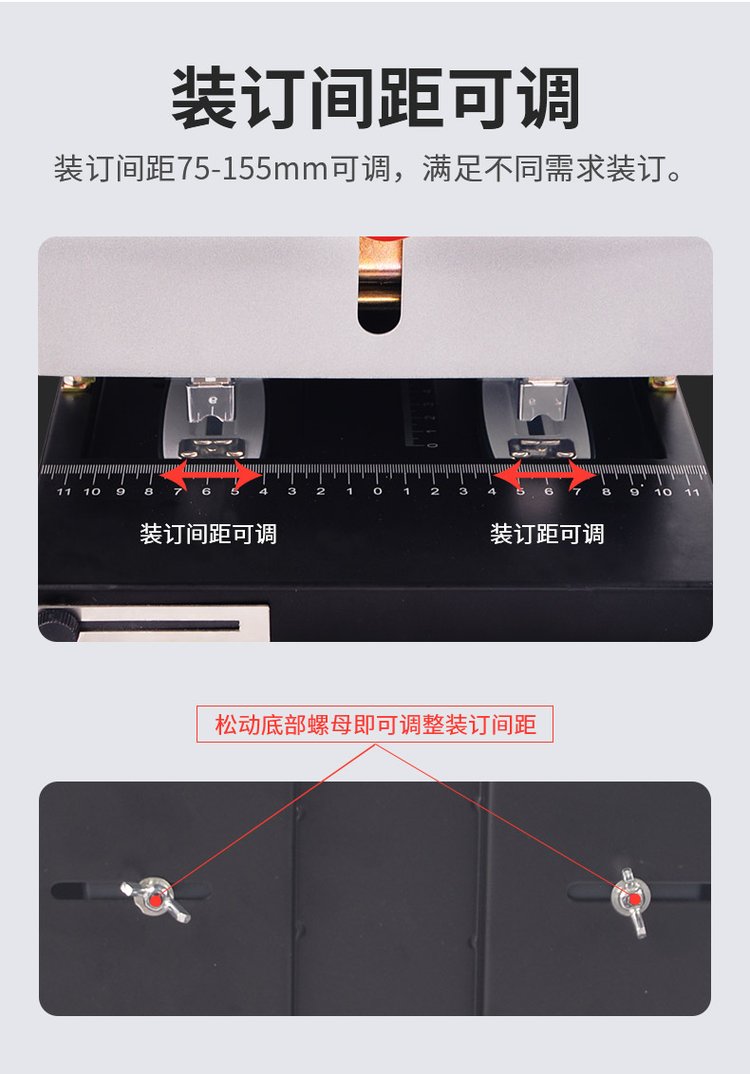 装订间距可调

装订间距75-155mm可调，满足不同需求装订。

11 10 9 8 7 6 5 4 3 2 1 0 1 2 3 4 5 6 7 8 9 10 11

装订间距可调

装订距可调

松动底部螺母即可调整装订间距