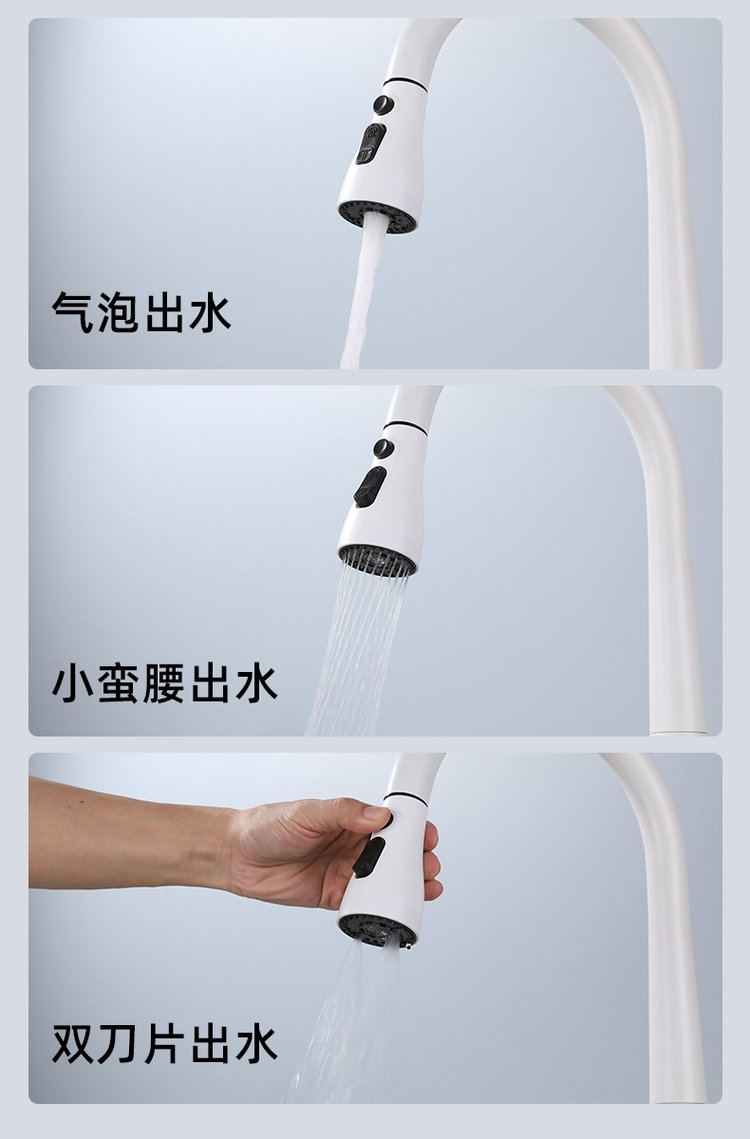 气泡出水

小蛮腰出水

双刀片出水