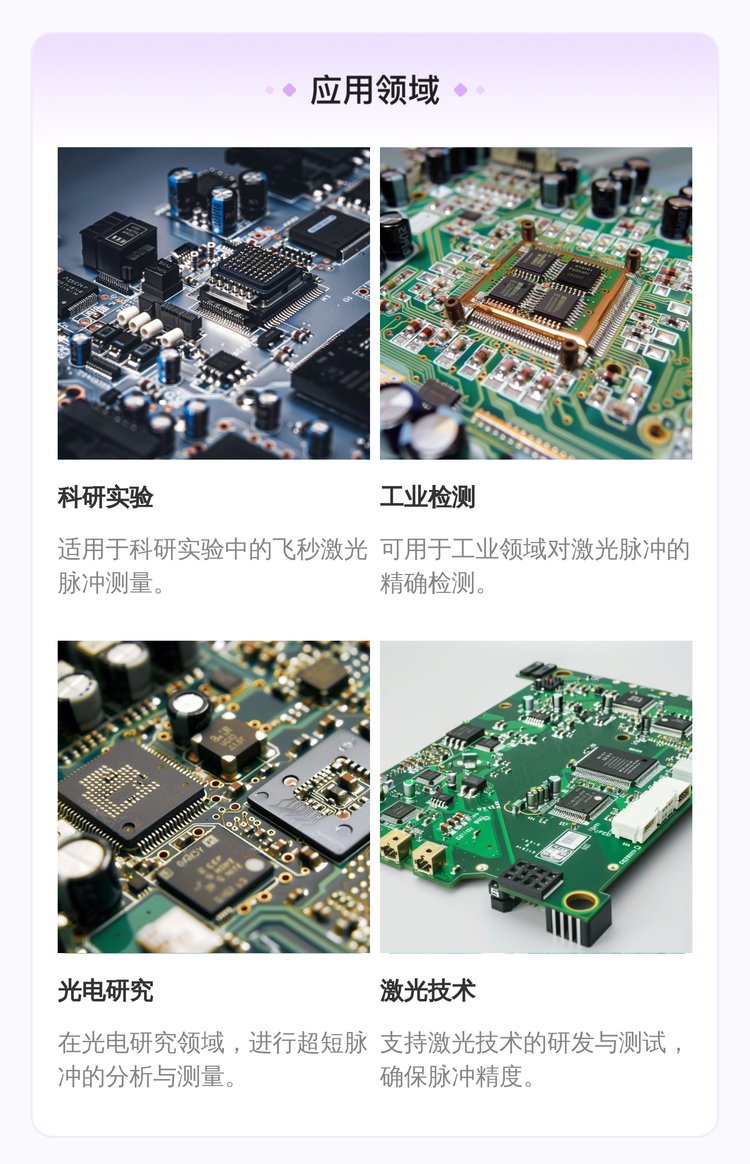 应用领域

科研实验

适用于科研实验中的飞秒激光脉冲测量。

工业检测

可用于工业领域对激光脉冲的精确检测。

光电研究

在光电研究领域，进行超短脉冲的分析与测量。

激光技术

支持激光技术的研发与测试，确保脉冲精度。