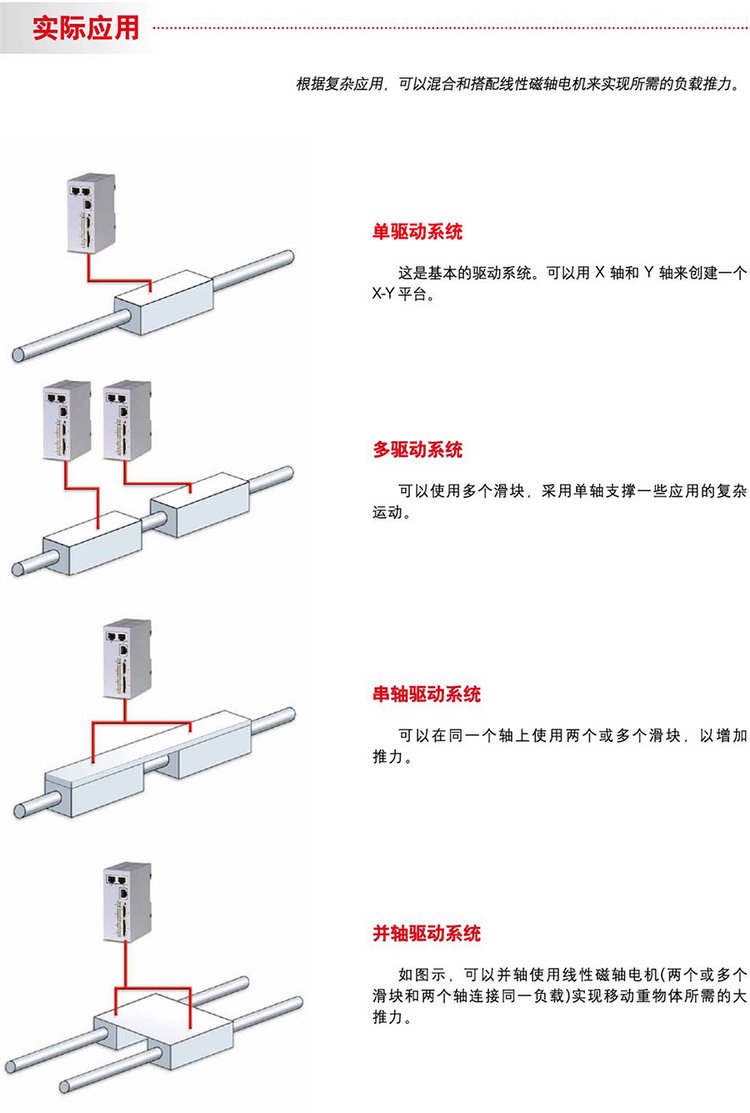 实际应用

根据复杂应用，可以混合和搭配线性磁轴电机来实现所需的负载推力。

单驱动系统

这是基本的驱动系统。可以用 X 轴和 Y 轴来创建一个 X-Y 平台。

多驱动系统

可以使用多个滑块，采用单轴支撑一些应用的复杂运动。

串轴驱动系统

可以在同一个轴上使用两个或多个滑块，以增加推力。

并轴驱动系统

如图示，可以并轴使用线性磁轴电机(两个或多个滑块和两个轴连接同一负载)实现移动重物体所需的大推力。