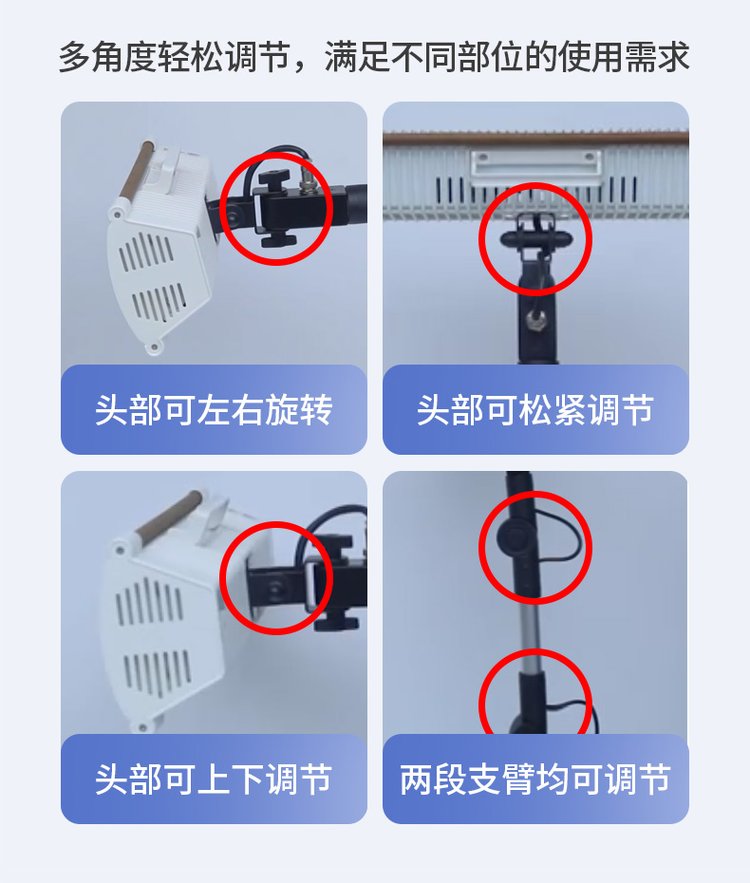 多角度轻松调节，满足不同部位的使用需求

头部可左右旋转

头部可松紧调节

头部可上下调节

两段支臂均可调节