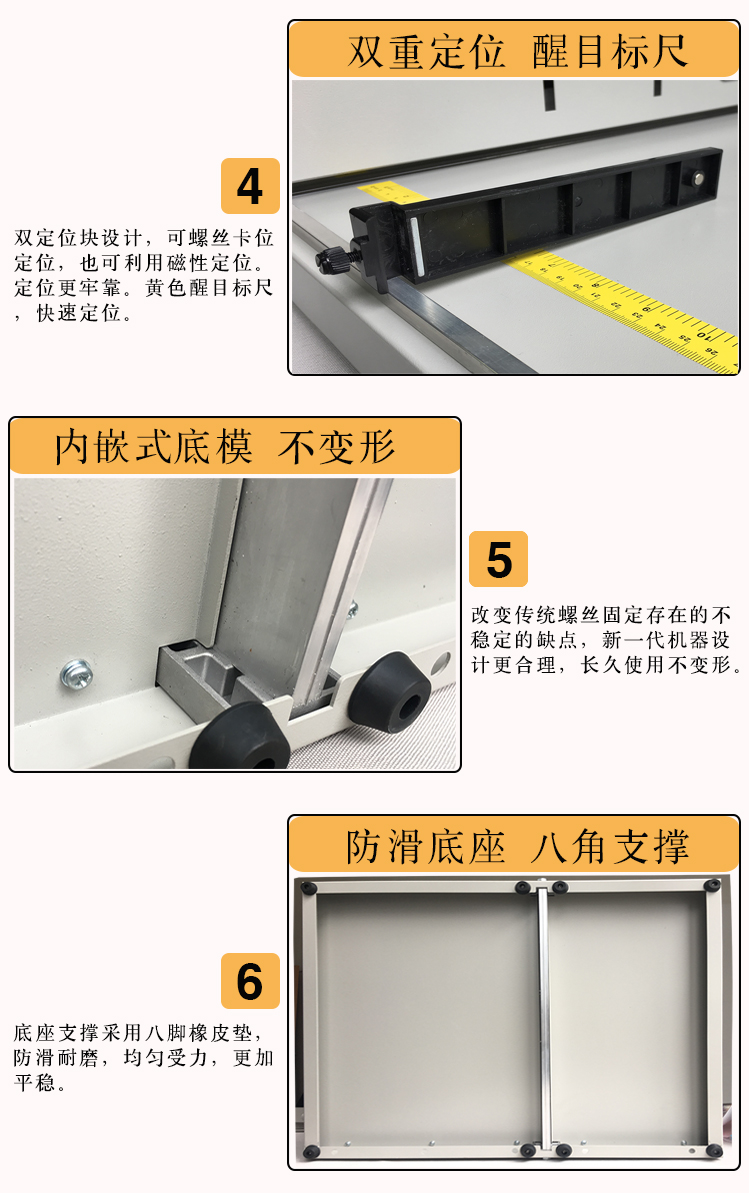 双重定位 醒目标尺

4

双定位块设计，可螺丝卡位定位，也可利用磁性定位。定位更牢靠。黄色醒目标尺，快速定位。

内嵌式底模 不变形

5

改变传统螺丝固定存在的不稳定的缺点，新一代机器设计更合理，长久使用不变形。

防滑底座 八角支撑

6

底座支撑采用八脚橡皮垫，防滑耐磨，均匀受力，更加平稳。