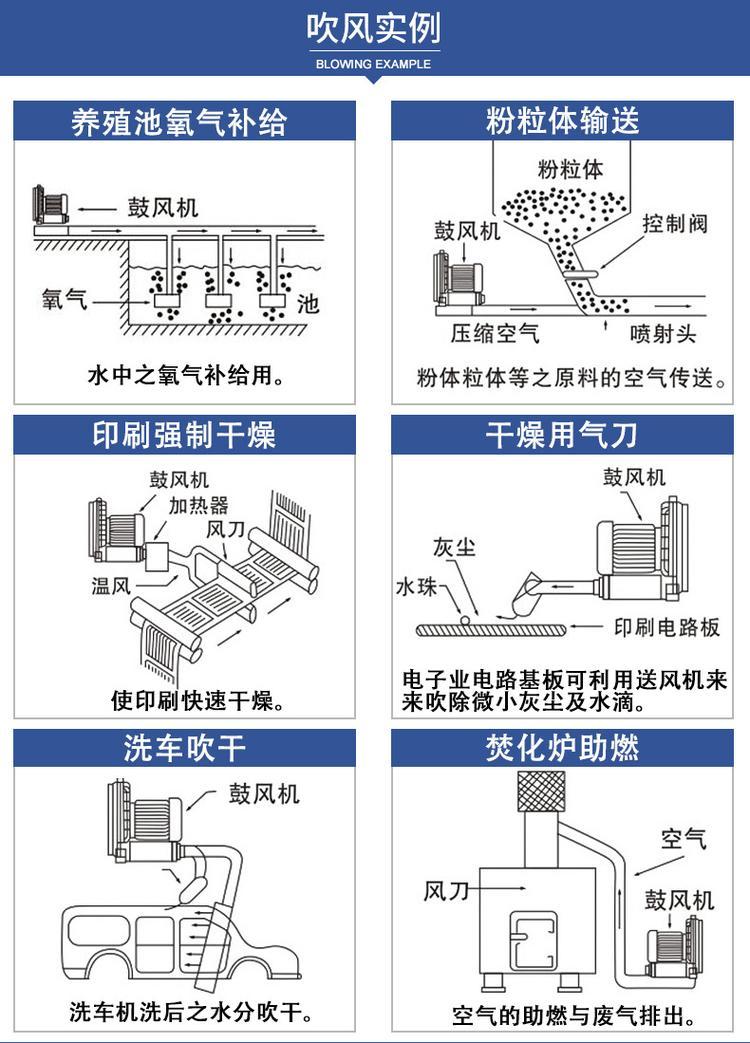 吹风实例
BLOWING EXAMPLE

养殖池氧气补给

鼓风机
氧气
池

水中之氧气补给用。

粉粒体输送

粉粒体
鼓风机
控制阀
压缩空气
喷射头

粉体粒体等之原料的空气传送。

印刷强制干燥

鼓风机
加热器
风刀
温风

使印刷快速干燥。

干燥用气刀

鼓风机
灰尘
水珠
印刷电路板

电子业电路基板可利用送风机来来吹除微小灰尘及水滴。

洗车吹干

鼓风机

洗车机洗后之水分吹干。

焚化炉助燃

空气
风刀
鼓风机

空气的助燃与废气排出。