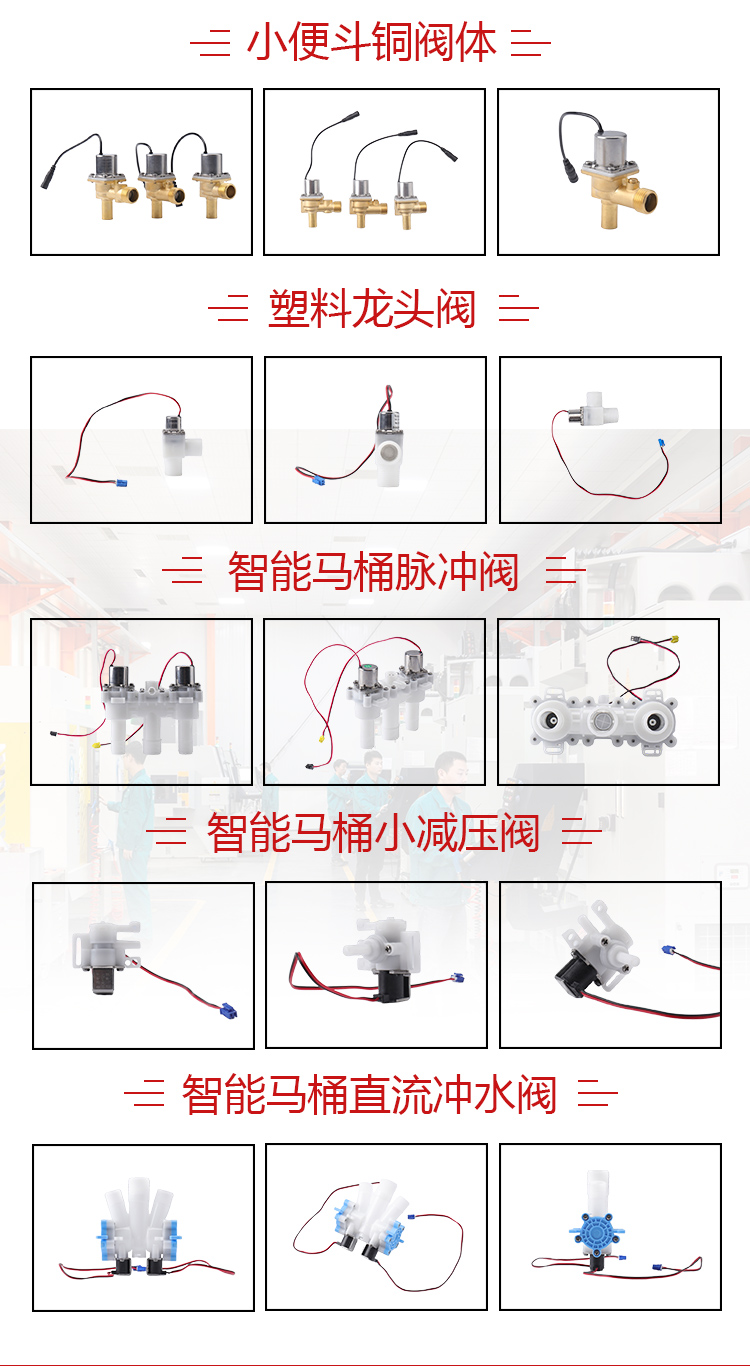 小便斗铜阀体

塑料龙头阀

智能马桶脉冲阀

智能马桶小减压阀

智能马桶直流冲水阀