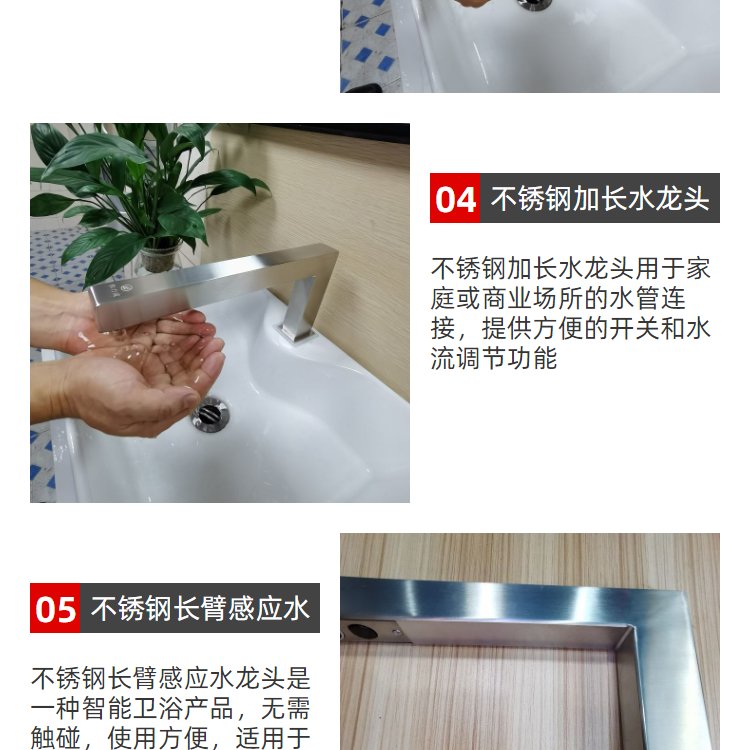 04 不锈钢加长水龙头

不锈钢加长水龙头用于家庭或商业场所的水管连接，提供方便的开关和水流调节功能

05 不锈钢长臂感应水

不锈钢长臂感应水龙头是一种智能卫浴产品，无需触碰，使用方便，适用于