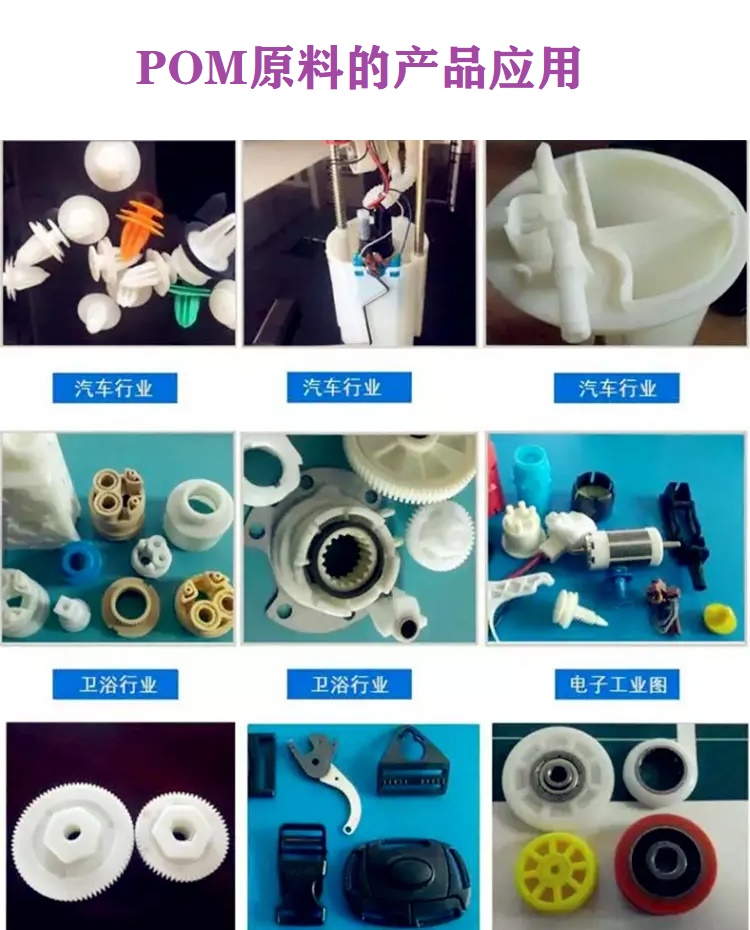 POM原料的产品应用

汽车行业

汽车行业

汽车行业

卫浴行业

卫浴行业

电子工业图