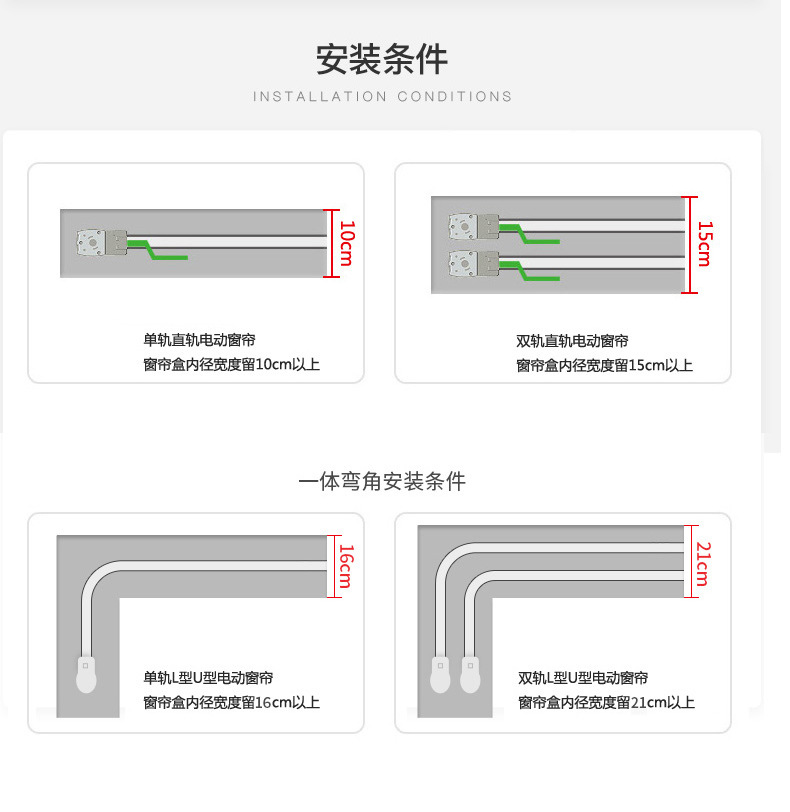 安装条件

INSTALLATION CONDITIONS

10cm

单轨直轨电动窗帘
窗帘盒内径宽度留10cm以上

15cm

双轨直轨电动窗帘
窗帘盒内径宽度留15cm以上

一体弯角安装条件

16cm

单轨L型U型电动窗帘
窗帘盒内径宽度留16cm以上

21cm

双轨L型U型电动窗帘
窗帘盒内径宽度留21cm以上