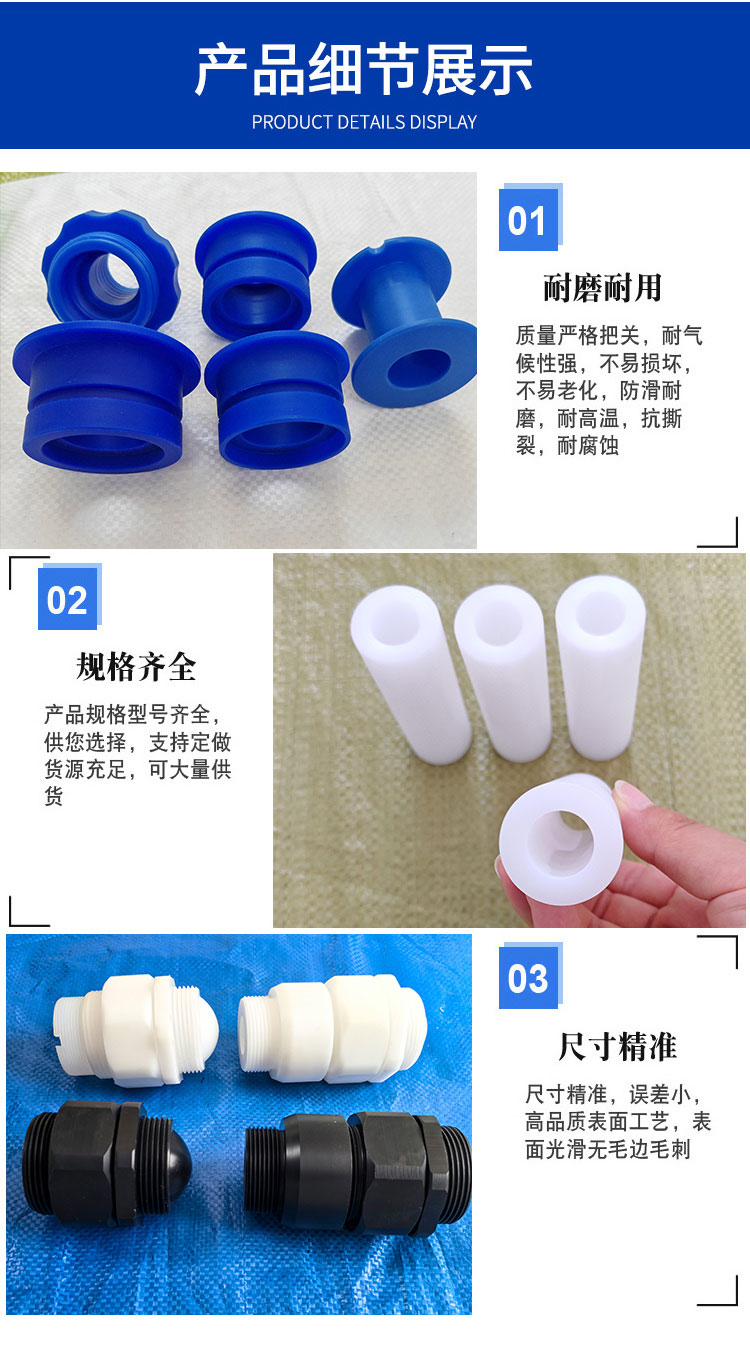 产品细节展示
PRODUCT DETAILS DISPLAY

01
耐磨耐用
质量严格把关，耐气候性强，不易损坏，不易老化，防滑耐磨，耐高温，抗撕裂，耐腐蚀

02
规格齐全
产品规格型号齐全，供您选择，支持定做货源充足，可大量供货

03
尺寸精准
尺寸精准，误差小，高品质表面工艺，表面光滑无毛边毛刺