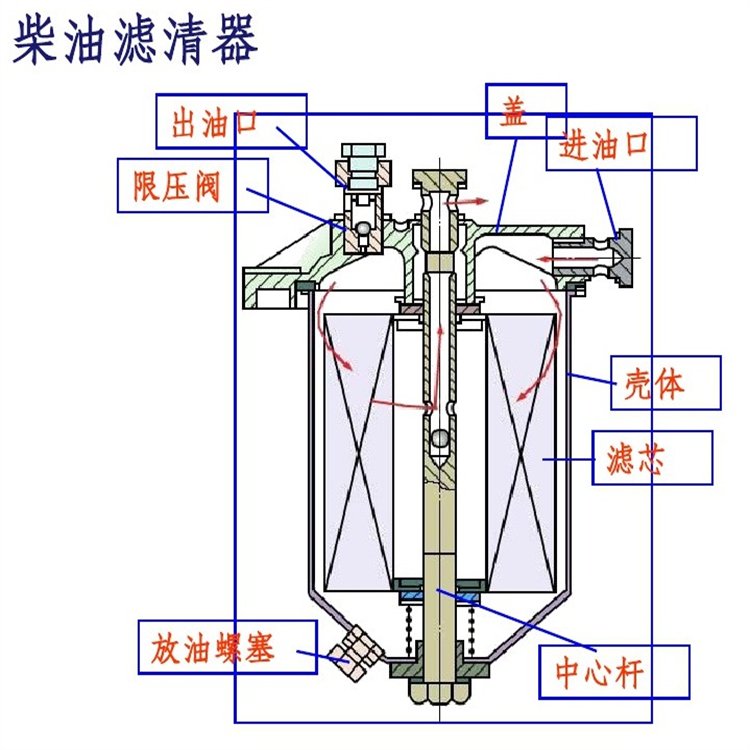 柴油滤清器

出油口

盖

进油口

限压阀

壳体

滤芯

放油螺塞

中心杆