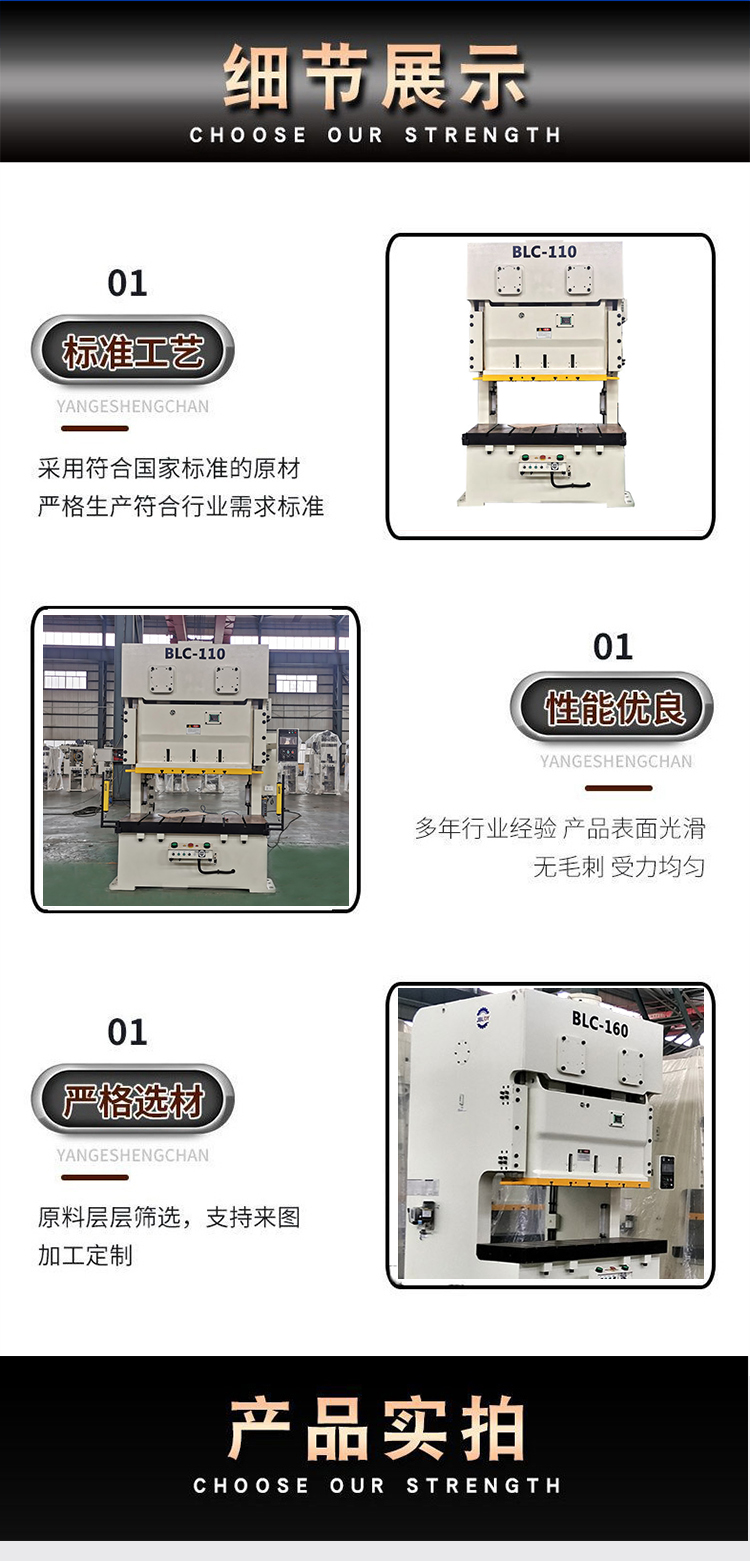 细节展示
CHOOSE OUR STRENGTH

01
标准工艺
YANGESHENGCHAN
采用符合国家标准的原材
严格生产符合行业需求标准

BLC-110

BLC-110

01
性能优良
YANGESHENGCHAN
多年行业经验 产品表面光滑
无毛刺 受力均匀

01
严格选材
YANGESHENGCHAN
原料层层筛选，支持来图
加工定制

BLC-160

产品实拍
CHOOSE OUR STRENGTH