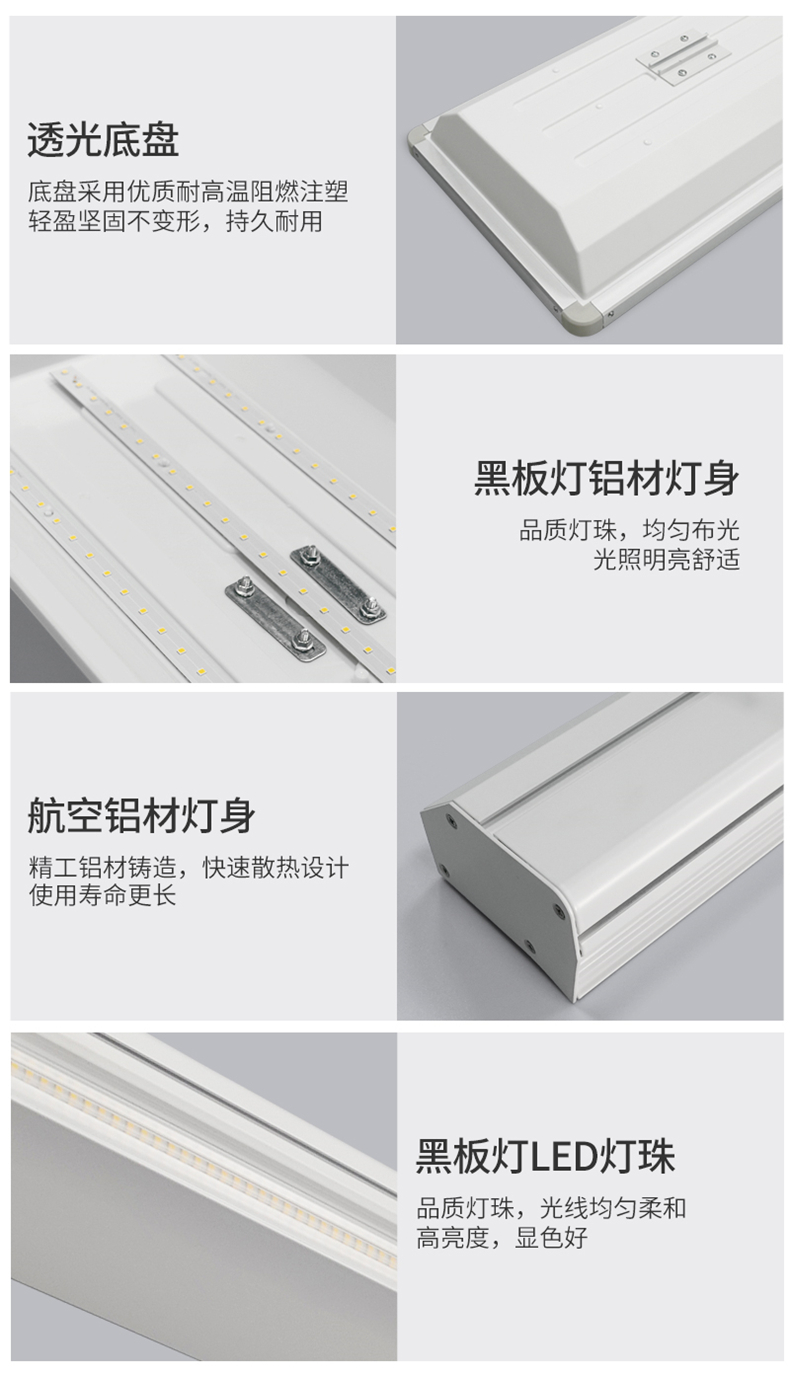 透光底盘

底盘采用优质耐高温阻燃注塑
轻盈坚固不变形，持久耐用

黑板灯铝材灯身

品质灯珠，均匀布光
光照明亮舒适

航空铝材灯身

精工铝材铸造，快速散热设计
使用寿命更长

黑板灯LED灯珠

品质灯珠，光线均匀柔和
高亮度，显色好