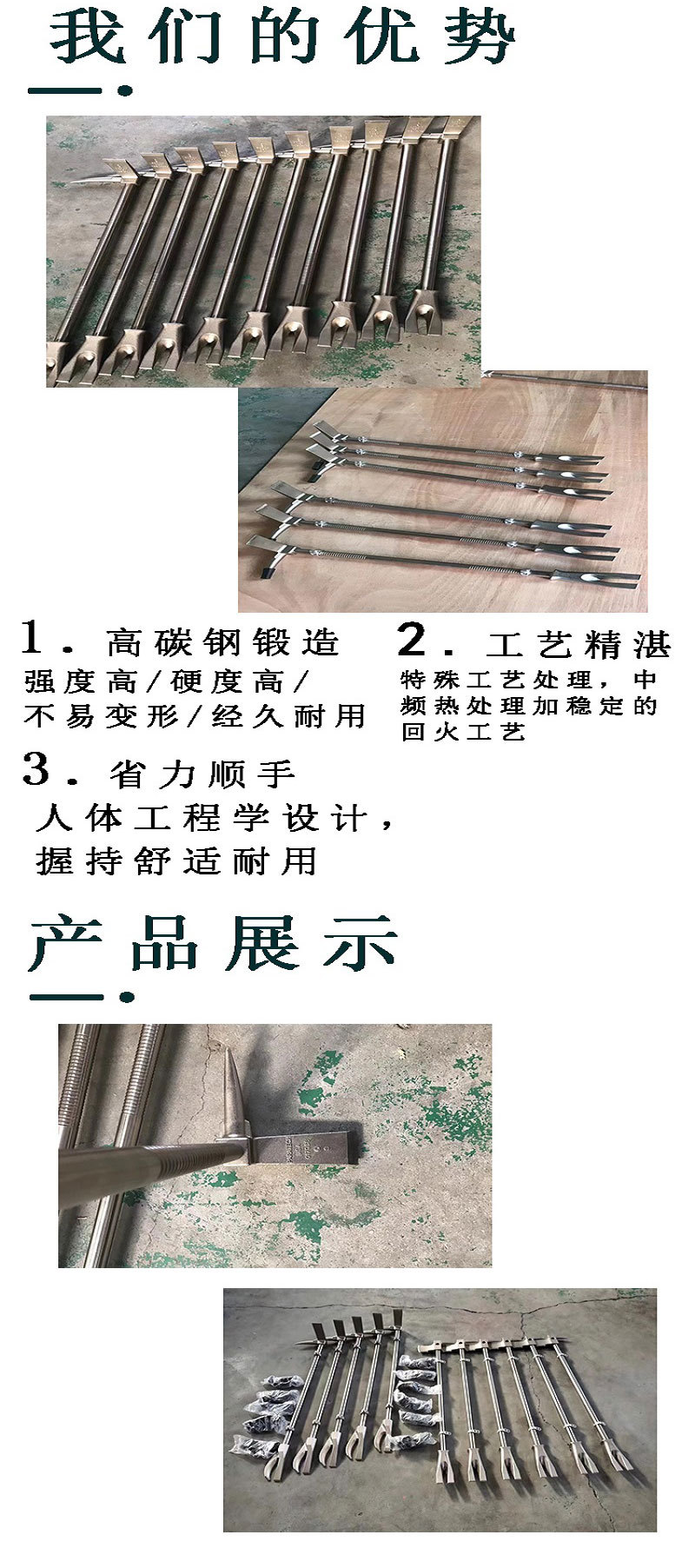 我们的优势

1. 高碳钢锻造
强度高/硬度高/
不易变形/经久耐用

2. 工艺精湛
特殊工艺处理，中频热处理加稳定的回火工艺

3. 省力顺手
人体工程学设计，
握持舒适耐用

产品展示