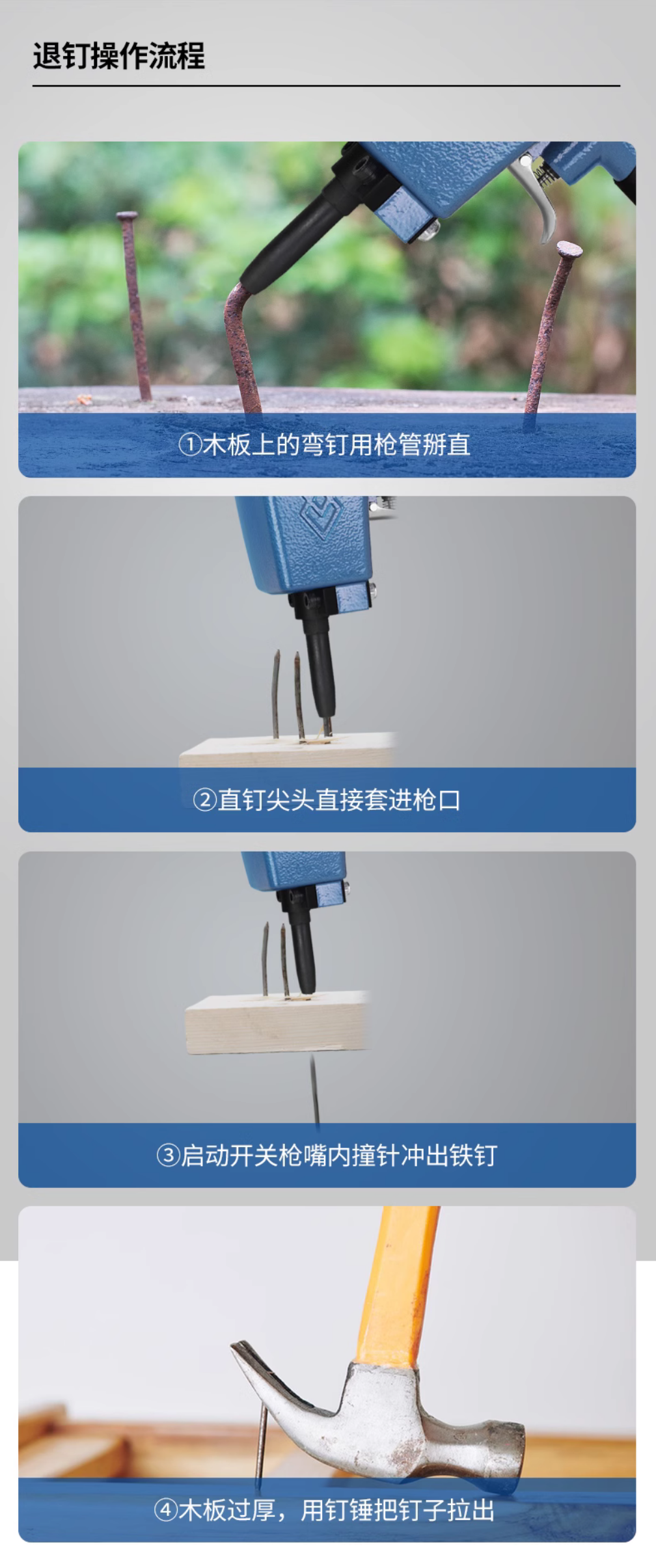 退钉操作流程

①木板上的弯钉用枪管掰直

②直钉尖头直接套进枪口

③启动开关枪嘴内撞针冲出铁钉

④木板过厚，用钉锤把钉子拉出