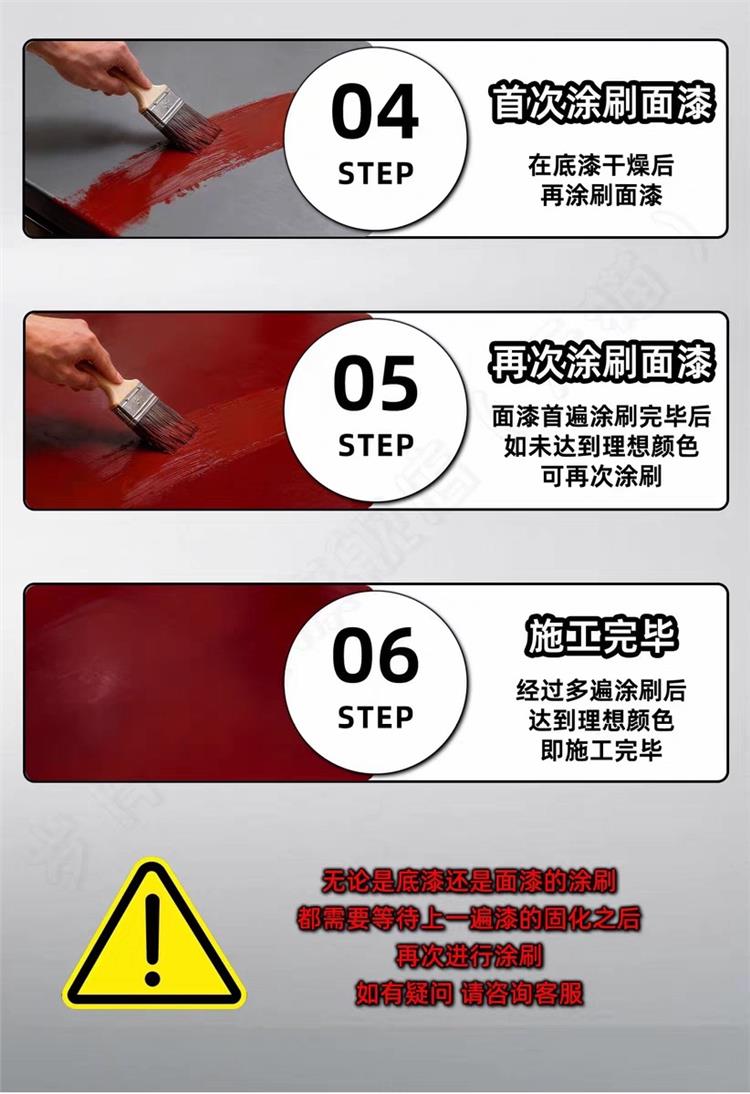 04
STEP

首次涂刷面漆

在底漆干燥后
再涂刷面漆

05
STEP

再次涂刷面漆

面漆首遍涂刷完毕后
如未达到理想颜色
可再次涂刷

06
STEP

施工完毕

经过多遍涂刷后
达到理想颜色
即施工完毕

无论是底漆还是面漆的涂刷
都需要等待上一遍漆的固化之后
再次进行涂刷
如有疑问 请咨询客服