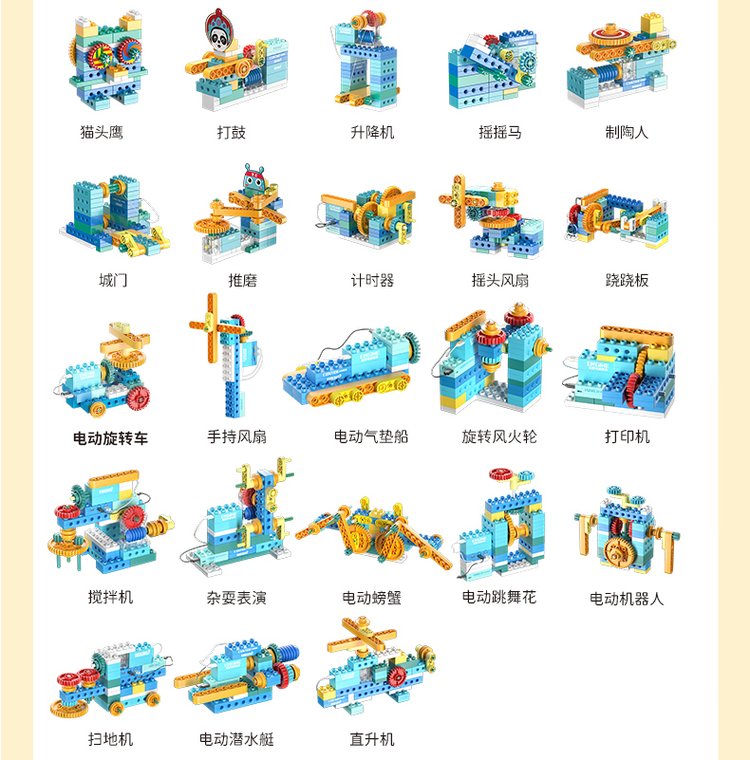 猫头鹰

打鼓

升降机

摇摇马

制陶人

城门

推磨

计时器

摇头风扇

跷跷板

电动旋转车

手持风扇

电动气垫船

旋转风火轮

打印机

搅拌机

杂耍表演

电动螃蟹

电动跳舞花

电动机器人

扫地机

电动潜水艇

直升机