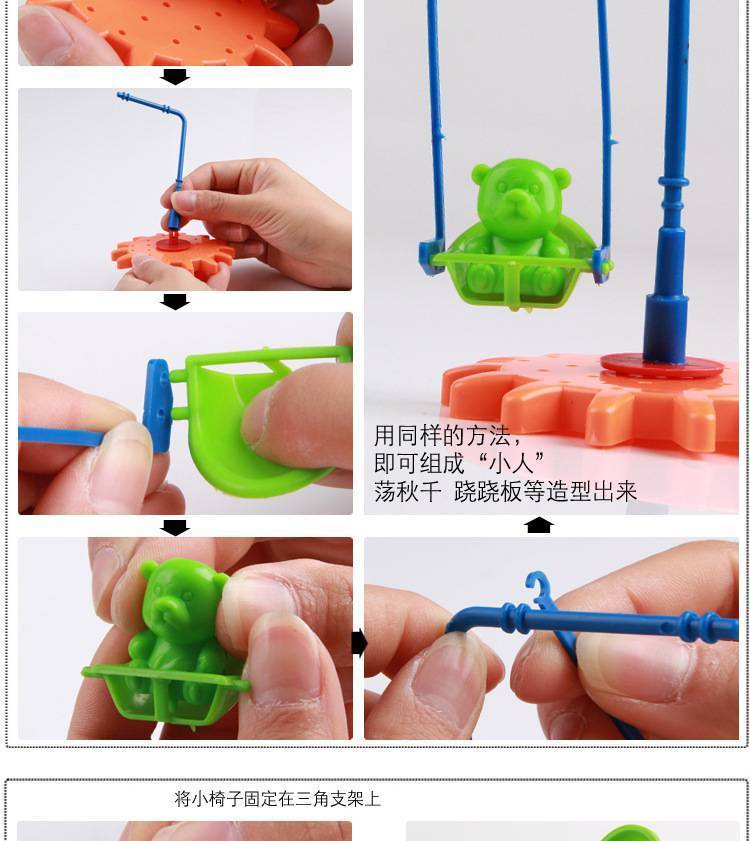 用同样的方法，
即可组成“小人”
荡秋千 跷跷板等造型出来

将小椅子固定在三角支架上