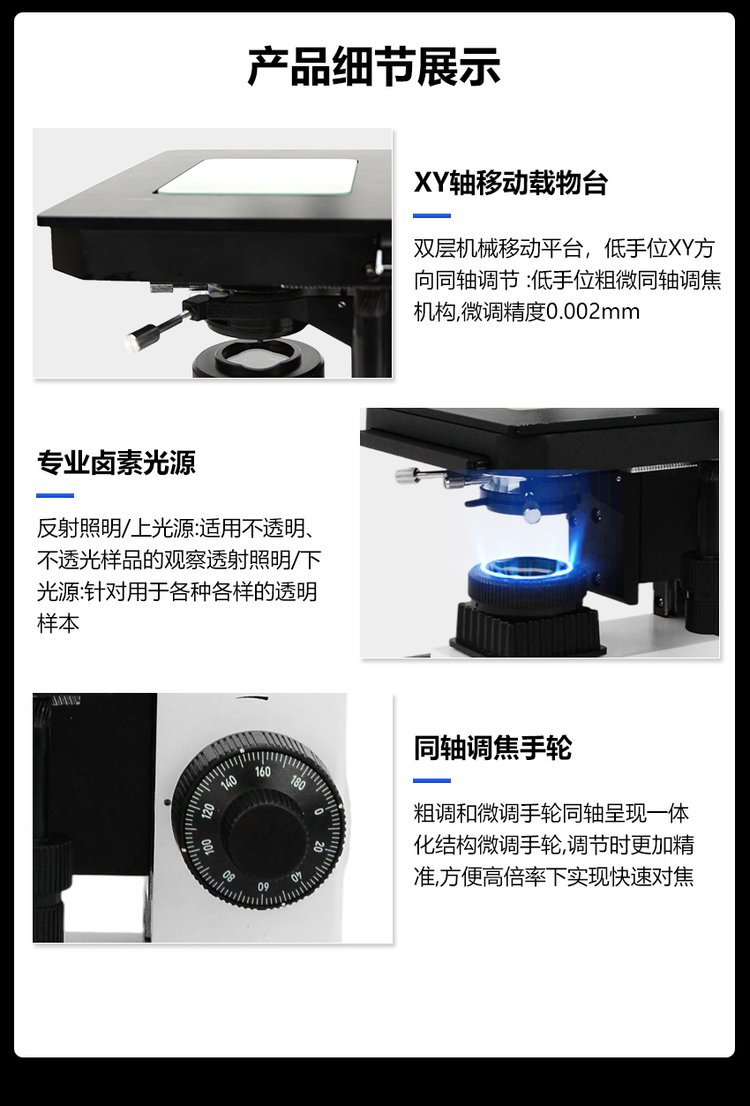 产品细节展示

XY轴移动载物台

双层机械移动平台，低手位XY方向同轴调节 :低手位粗微同轴调焦机构,微调精度0.002mm

专业卤素光源

反射照明/上光源:适用不透明、不透光样品的观察透射照明/下光源:针对用于各种各样的透明样本

160
180
0
20
40
60
80
100
120
140

同轴调焦手轮

粗调和微调手轮同轴呈现一体化结构微调手轮,调节时更加精准,方便高倍率下实现快速对焦