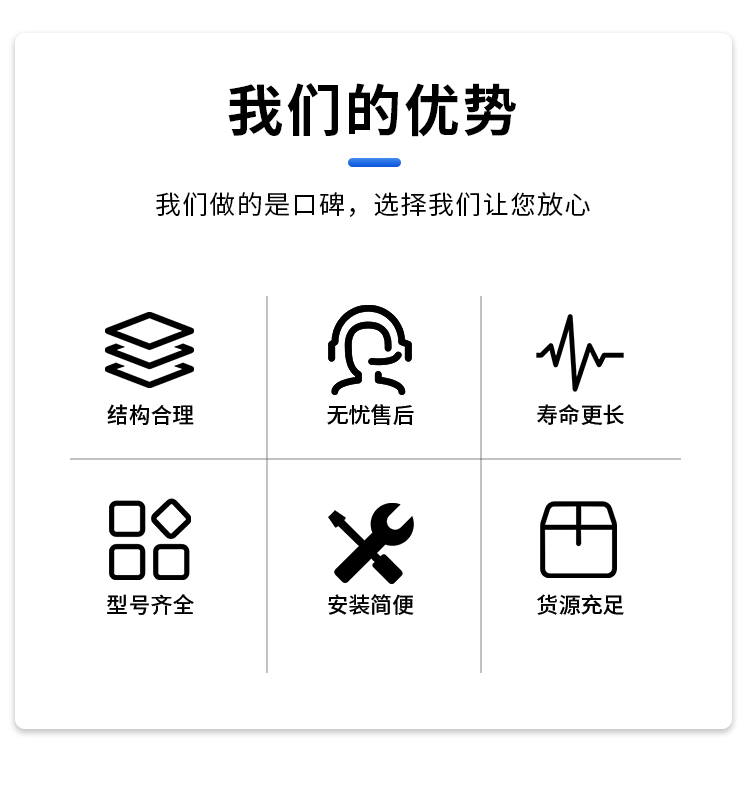 我们的优势

我们做的是口碑，选择我们让您放心

结构合理

无忧售后

寿命更长

型号齐全

安装简便

货源充足