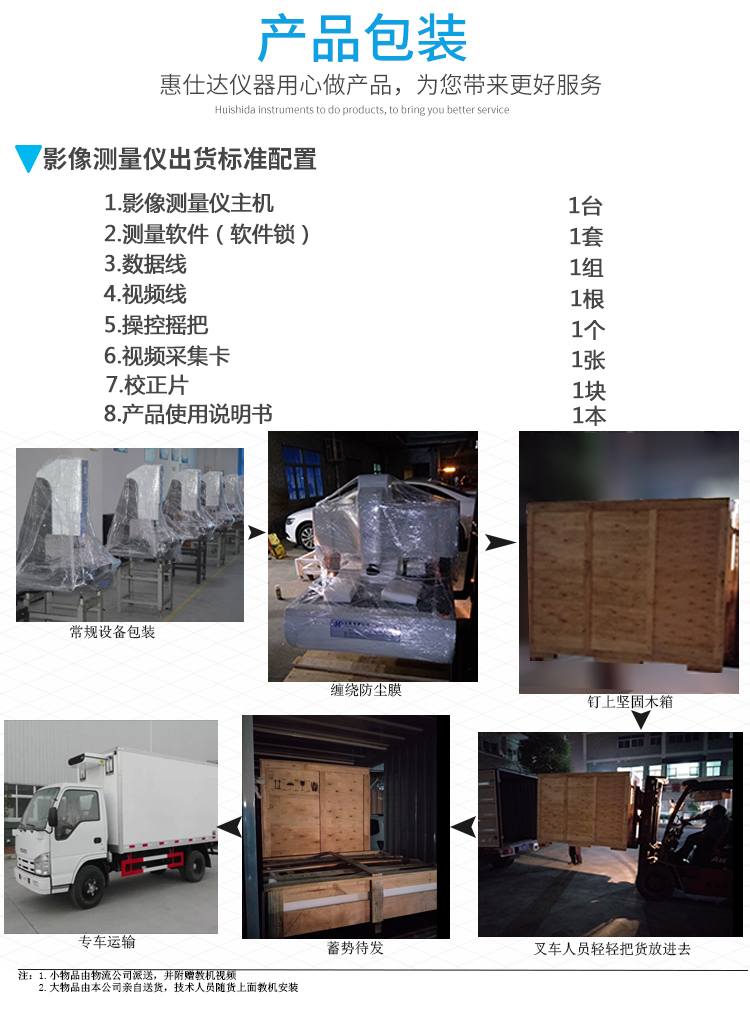 产品包装

惠仕达仪器用心做产品，为您带来更好服务

Huishida instruments to do products, to bring you better service

影像测量仪出货标准配置

| | |
|---|---|
| 1.影像测量仪主机 | 1台 |
| 2.测量软件（软件锁） | 1套 |
| 3.数据线 | 1组 |
| 4.视频线 | 1根 |
| 5.操控摇把 | 1个 |
| 6.视频采集卡 | 1张 |
| 7.校正片 | 1块 |
| 8.产品使用说明书 | 1本 |

常规设备包装

缠绕防尘膜

钉上坚固木箱

叉车人员轻轻把货放进去

蓄势待发

专车运输

注：1. 小物品由物流公司派送，并附赠教机视频
2. 大物品由本公司亲自送货，技术人员随货上面教机安装