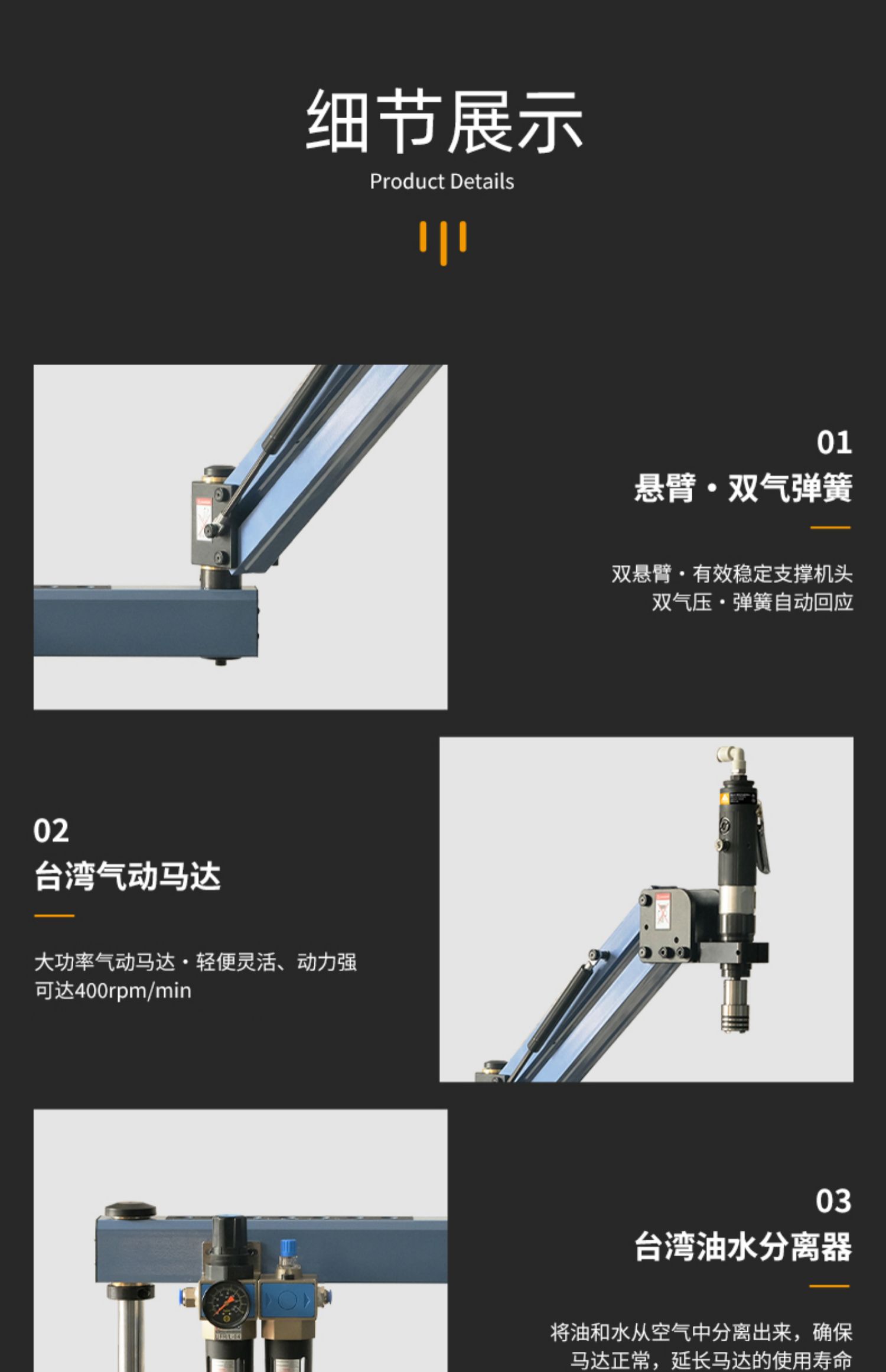 细节展示
Product Details

01
悬臂・双气弹簧

双悬臂・有效稳定支撑机头
双气压・弹簧自动回应

02
台湾气动马达

大功率气动马达・轻便灵活、动力强
可达400rpm/min

03
台湾油水分离器

将油和水从空气中分离出来，确保
马达正常，延长马达的使用寿命