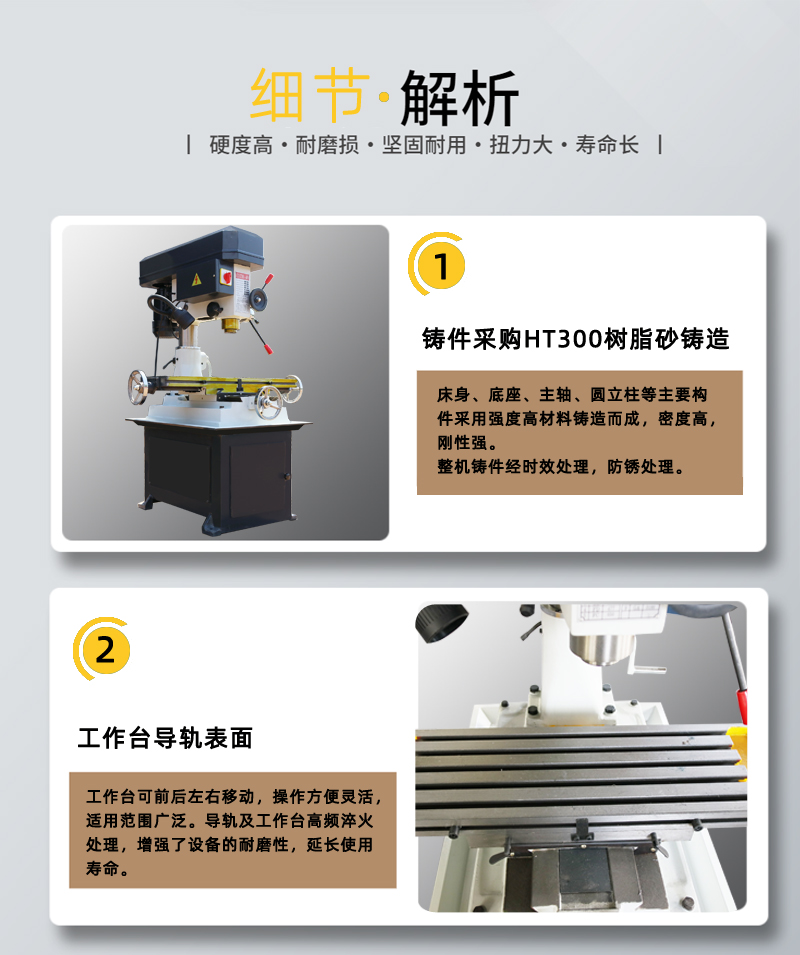 细节·解析

| 硬度高 · 耐磨损 · 坚固耐用 · 扭力大 · 寿命长 |

1

铸件采购HT300树脂砂铸造

床身、底座、主轴、圆立柱等主要构件采用强度高材料铸造而成，密度高，刚性强。
整机铸件经时效处理，防锈处理。

2

工作台导轨表面

工作台可前后左右移动，操作方便灵活，适用范围广泛。导轨及工作台高频淬火处理，增强了设备的耐磨性，延长使用寿命。