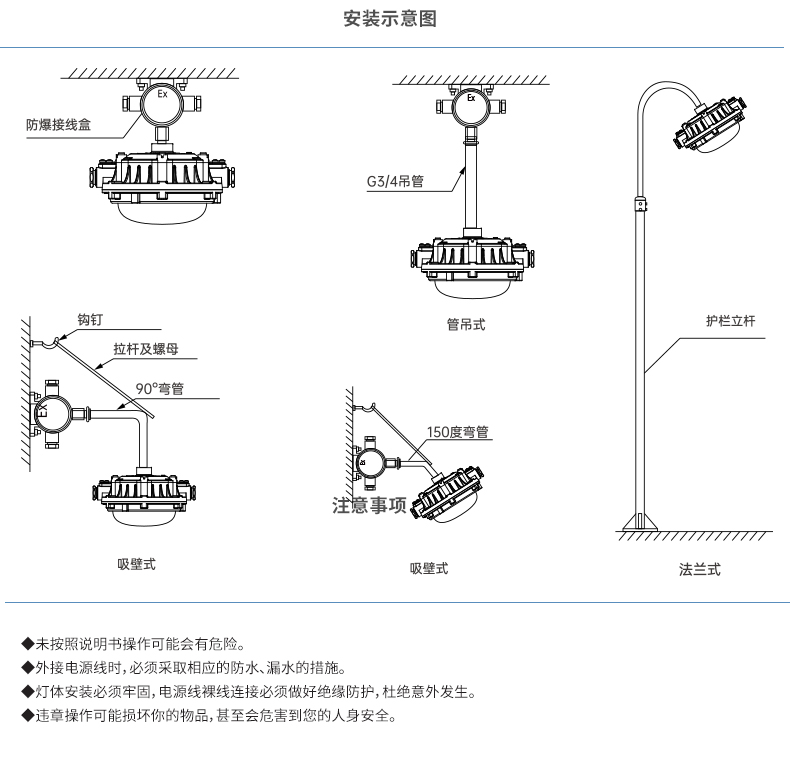 安装示意图

Ex

防爆接线盒

Ex

G3/4吊管

管吊式

护栏立杆

钩钉

拉杆及螺母

90°弯管

Ex

150度弯管

注意事项

吸壁式

吸壁式

法兰式

◆未按照说明书操作可能会有危险。
◆外接电源线时，必须采取相应的防水、漏水的措施。
◆灯体安装必须牢固，电源线裸线连接必须做好绝缘防护，杜绝意外发生。
◆违章操作可能损坏你的物品，甚至会危害到您的人身安全。