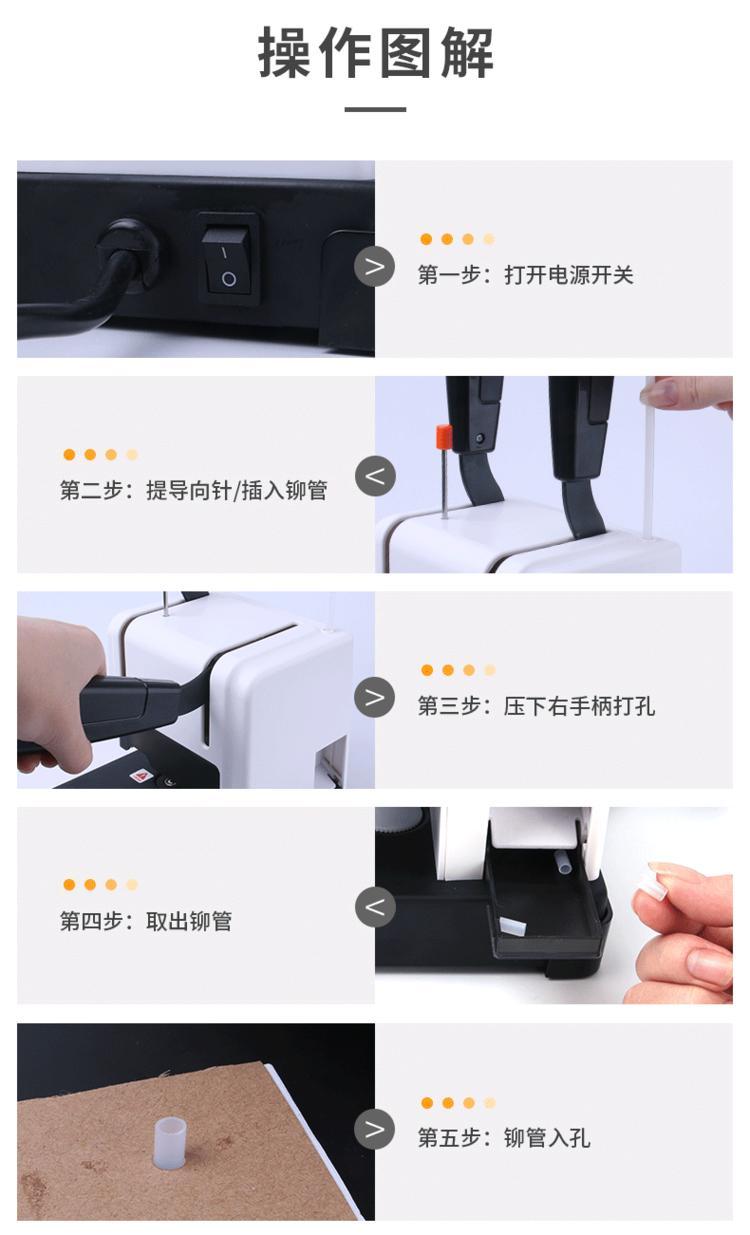 操作图解

第一步：打开电源开关

第二步：提导向针/插入铆管

第三步：压下右手柄打孔

第四步：取出铆管

第五步：铆管入孔