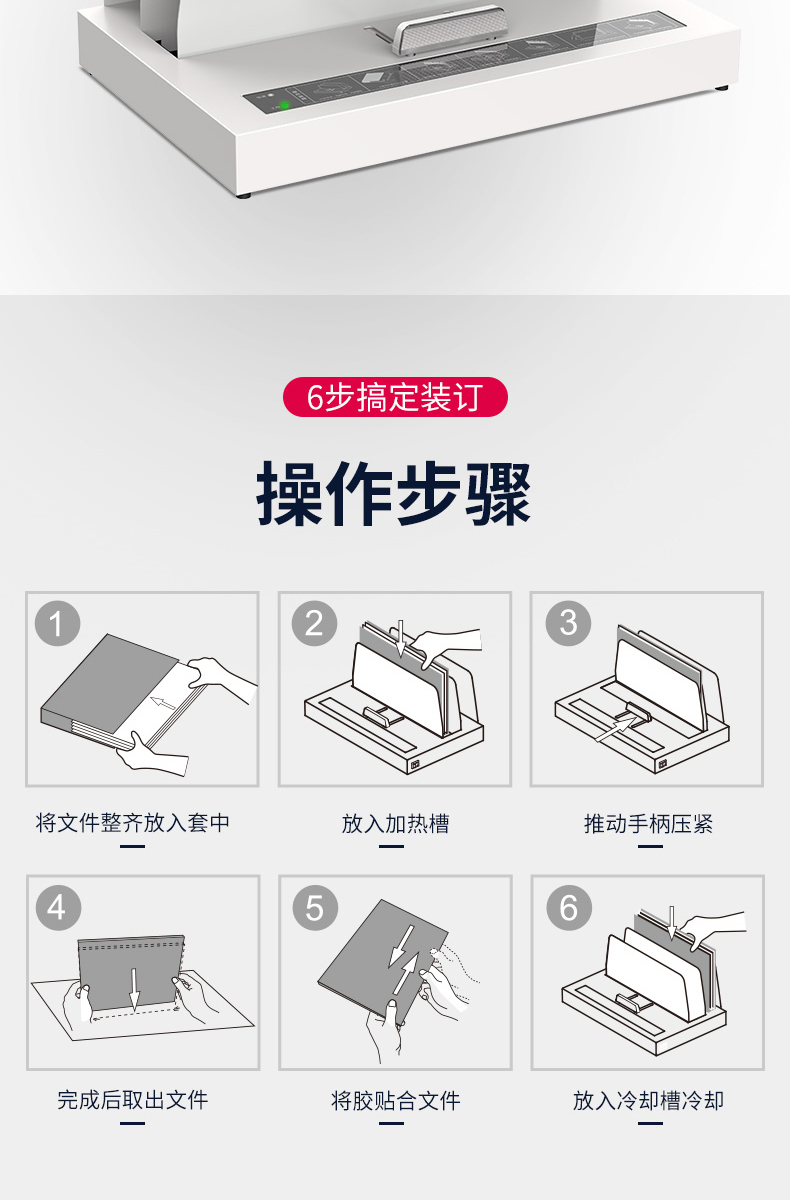 6步搞定装订

操作步骤

1

将文件整齐放入套中

2

放入加热槽

3

推动手柄压紧

4

完成后取出文件

5

将胶贴合文件

6

放入冷却槽冷却