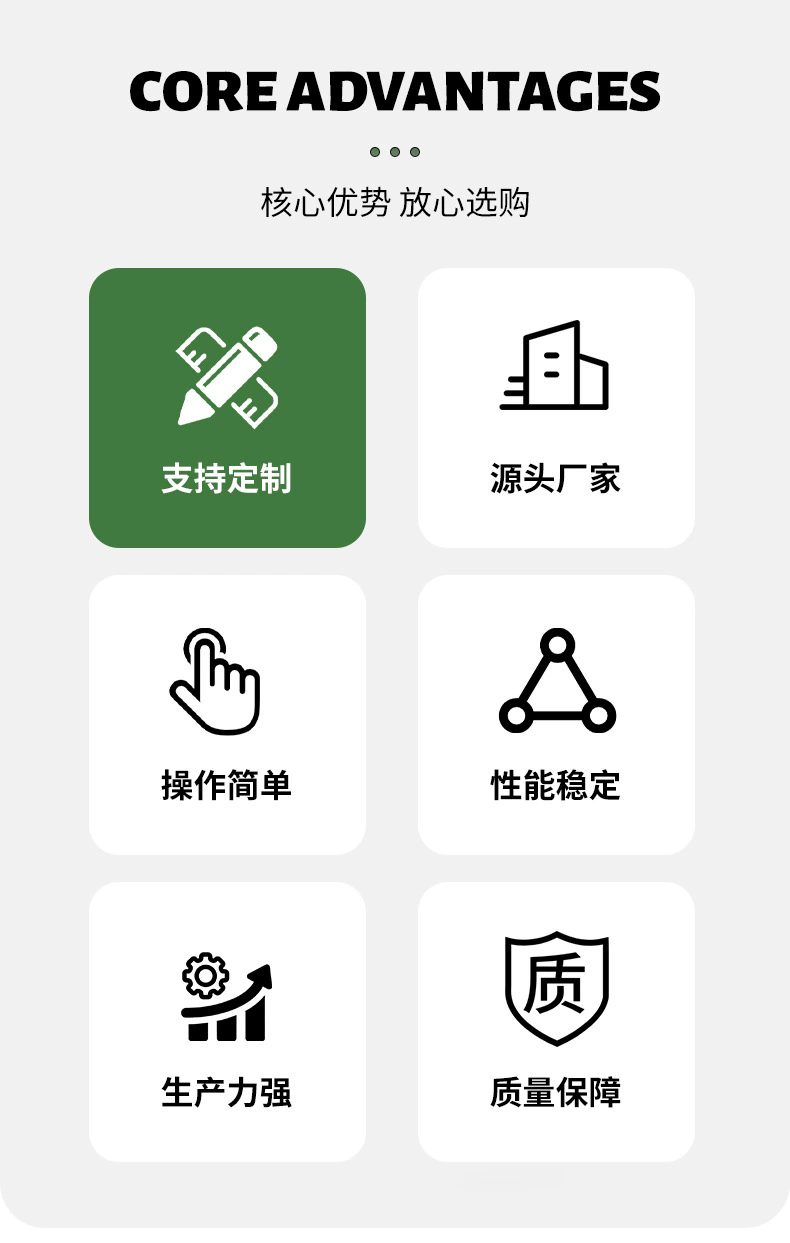 CORE ADVANTAGES

核心优势 放心选购

支持定制

源头厂家

操作简单

性能稳定

生产力强

质

质量保障