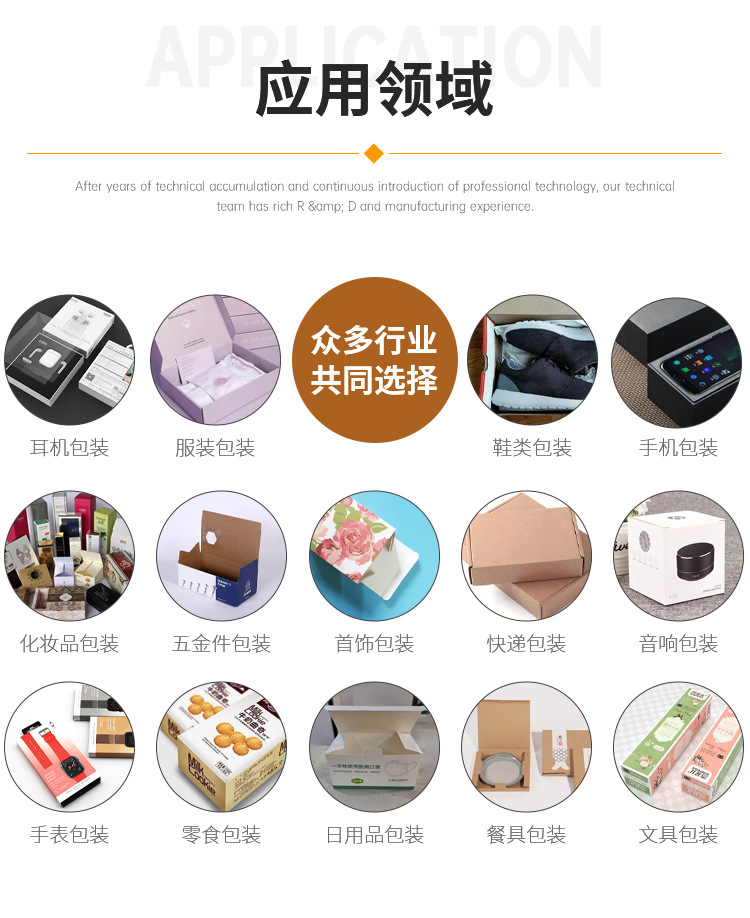 APPLICATION

应用领域

After years of technical accumulation and continuous introduction of professional technology, our technical team has rich R &amp; D and manufacturing experience.

众多行业
共同选择

耳机包装
服装包装
鞋类包装
手机包装

化妆品包装
五金件包装
首饰包装
快递包装
音响包装

手表包装
零食包装
日用品包装
餐具包装
文具包装