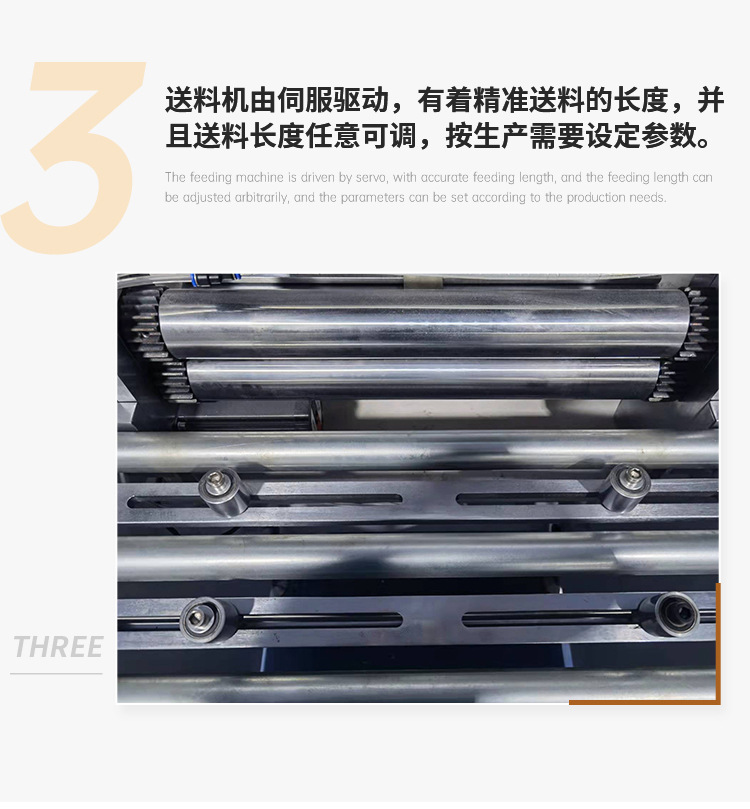 3

送料机由伺服驱动，有着精准送料的长度，并且送料长度任意可调，按生产需要设定参数。

The feeding machine is driven by servo, with accurate feeding length, and the feeding length can be adjusted arbitrarily, and the parameters can be set according to the production needs.

THREE