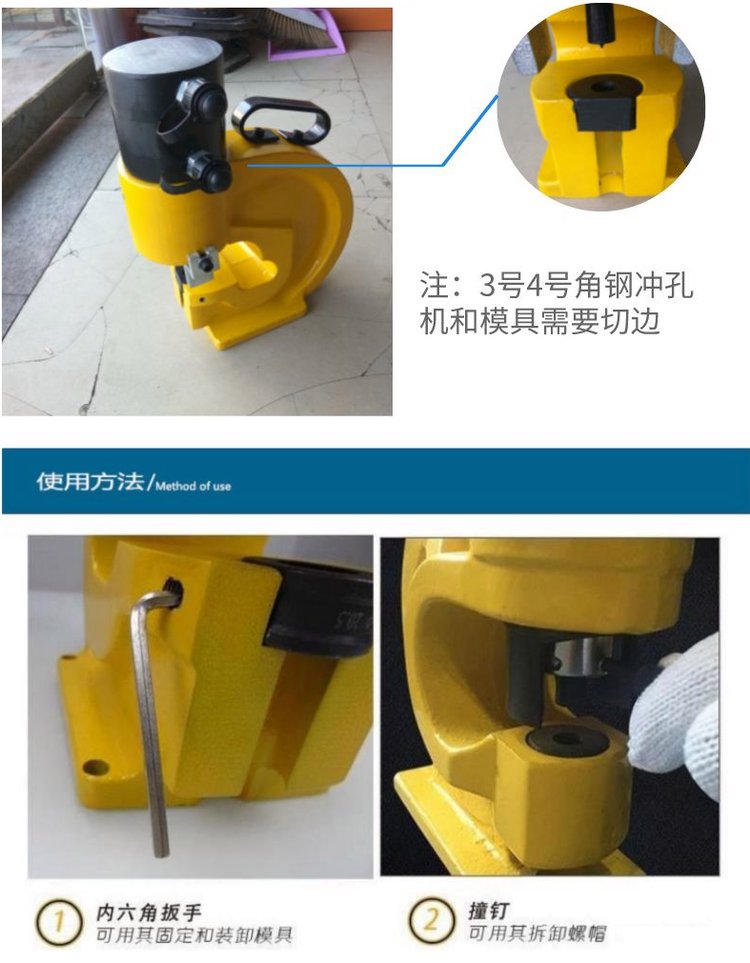 注：3号4号角钢冲孔机和模具需要切边

使用方法/Method of use

1 内六角扳手
可用其固定和装卸模具

2 撞钉
可用其拆卸螺帽