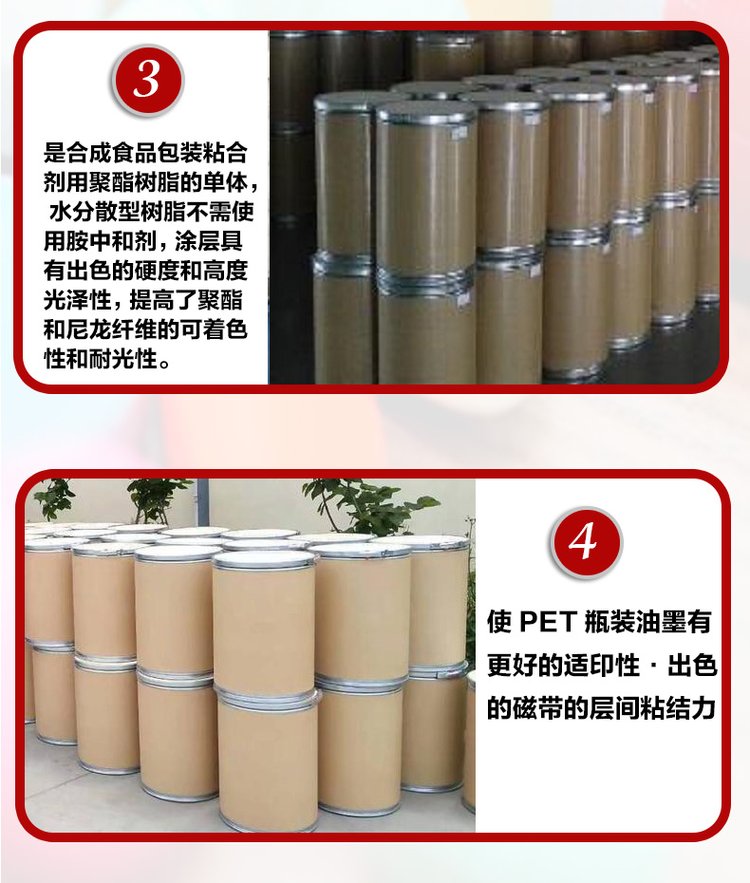 3

是合成食品包装粘合剂用聚酯树脂的单体，水分散型树脂不需使用胺中和剂，涂层具有出色的硬度和高度光泽性，提高了聚酯和尼龙纤维的可着色性和耐光性。

4

使 PET 瓶装油墨有更好的适印性 · 出色的磁带的层间粘结力