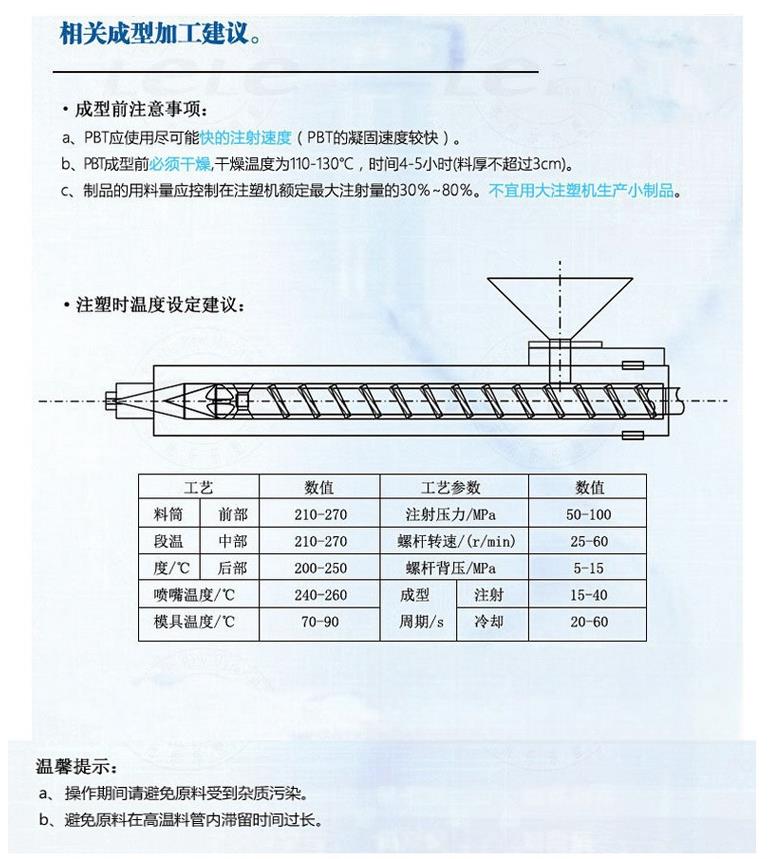 相关成型加工建议。

• 成型前注意事项：

a、PBT应使用尽可能快的注射速度（PBT的凝固速度较快）。

b、PBT成型前必须干燥，干燥温度为110-130℃，时间4-5小时(料厚不超过3cm)。

c、制品的用料量应控制在注塑机额定最大注射量的30%~80%。不宜用大注塑机生产小制品。

• 注塑时温度设定建议：

| 工艺 | | 数值 | 工艺参数 | | 数值 |
|---|---|---|---|---|---|
| 料筒 | 前部 | 210-270 | 注射压力/MPa | | 50-100 |
| 段温 | 中部 | 210-270 | 螺杆转速/(r/min) | | 25-60 |
| 度/℃ | 后部 | 200-250 | 螺杆背压/MPa | | 5-15 |
| 喷嘴温度/℃ | | 240-260 | 成型 | 注射 | 15-40 |
| 模具温度/℃ | | 70-90 | 周期/s | 冷却 | 20-60 |

温馨提示：

a、操作期间请避免原料受到杂质污染。

b、避免原料在高温料管内滞留时间过长。