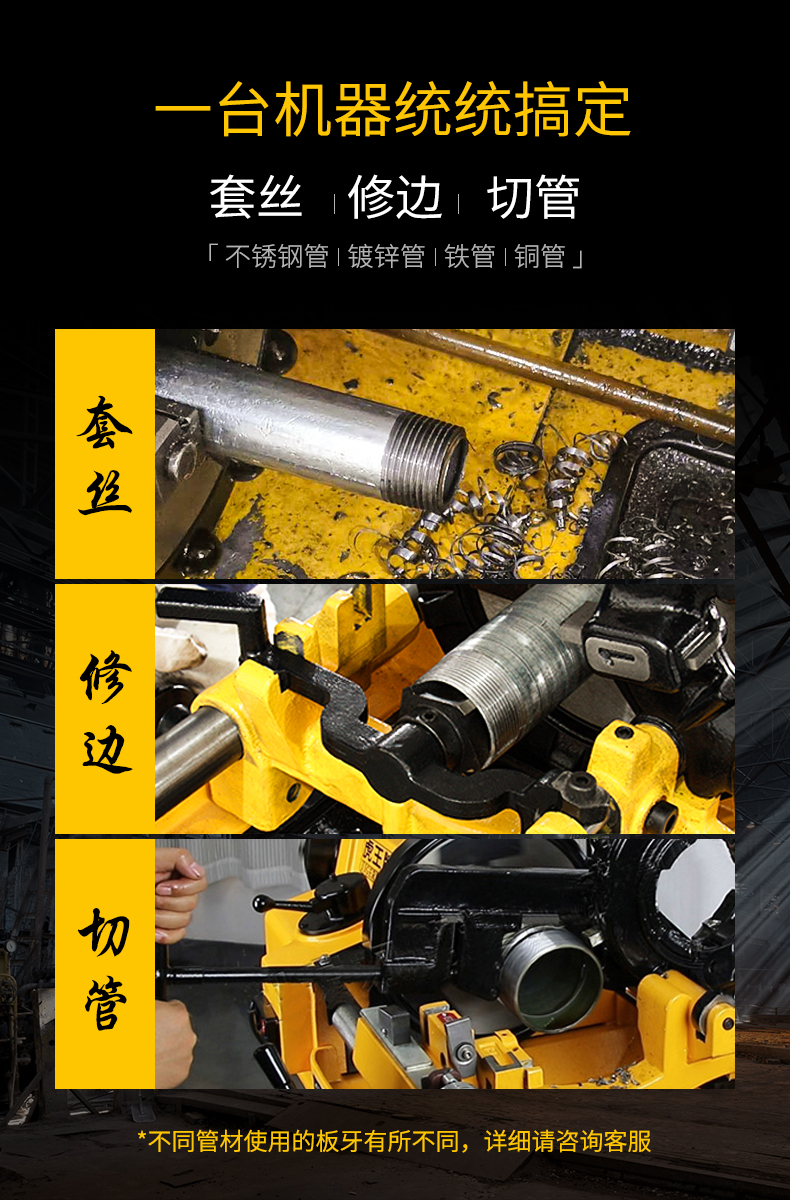 一台机器统统搞定

套丝 | 修边 | 切管

「不锈钢管 | 镀锌管 | 铁管 | 铜管」

套丝

修边

切管

*不同管材使用的板牙有所不同，详细请咨询客服