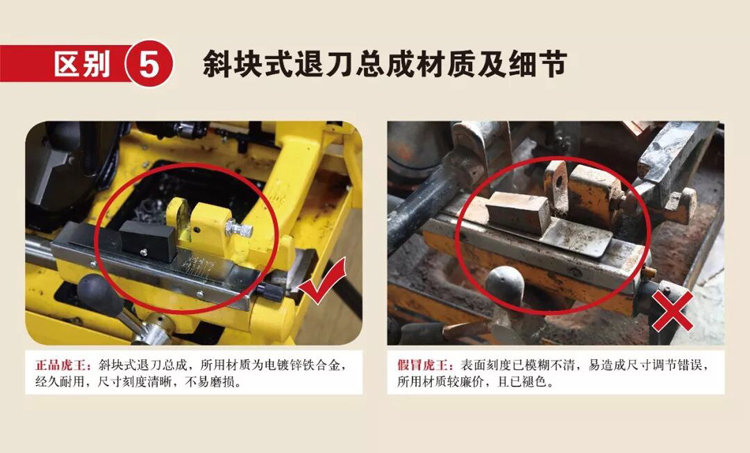 区别 5 斜块式退刀总成材质及细节

正品虎王：斜块式退刀总成，所用材质为电镀锌铁合金，经久耐用，尺寸刻度清晰，不易磨损。

假冒虎王：表面刻度已模糊不清，易造成尺寸调节错误，所用材质较廉价，且已褪色。