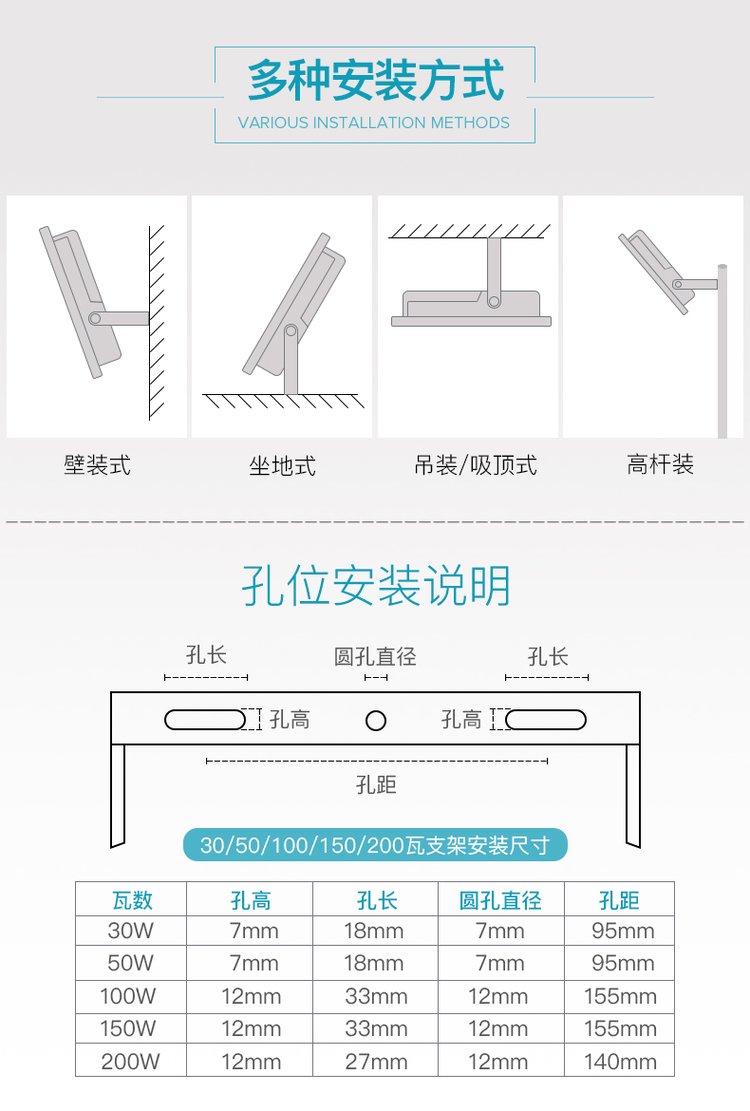 多种安装方式
VARIOUS INSTALLATION METHODS

壁装式

坐地式

吊装/吸顶式

高杆装

孔位安装说明

孔长

圆孔直径

孔长

孔高

孔高

孔距

30/50/100/150/200瓦支架安装尺寸

| 瓦数 | 孔高 | 孔长 | 圆孔直径 | 孔距 |
|---|---|---|---|---|
| 30W | 7mm | 18mm | 7mm | 95mm |
| 50W | 7mm | 18mm | 7mm | 95mm |
| 100W | 12mm | 33mm | 12mm | 155mm |
| 150W | 12mm | 33mm | 12mm | 155mm |
| 200W | 12mm | 27mm | 12mm | 140mm |