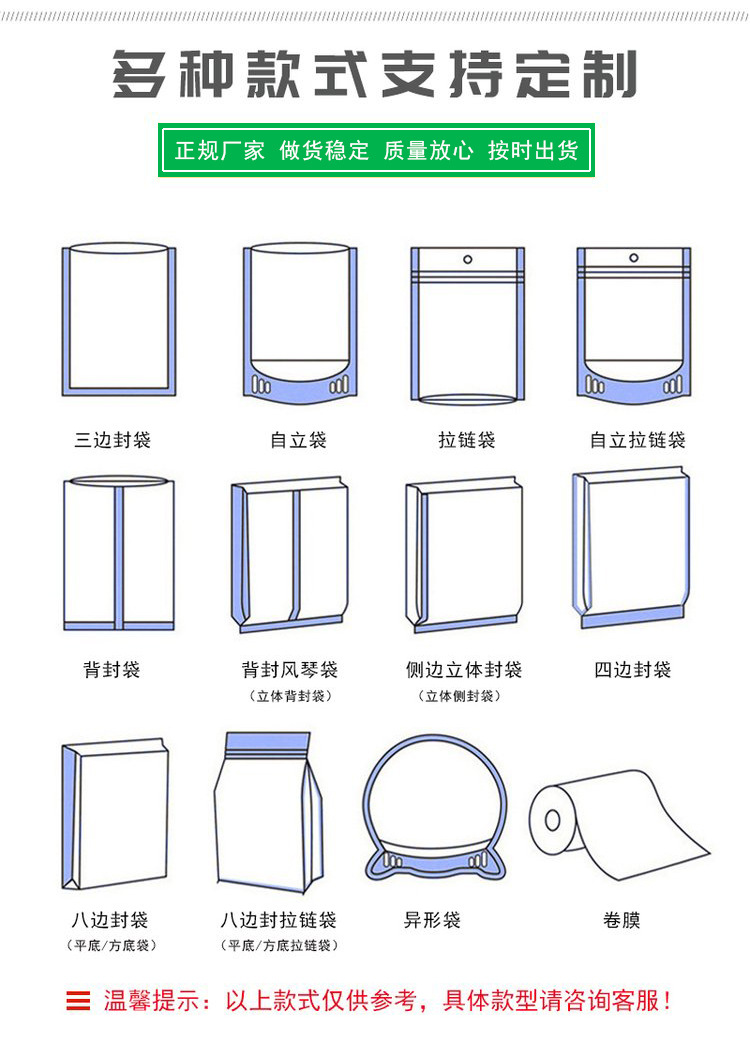 多种款式支持定制

正规厂家 做货稳定 质量放心 按时出货

三边封袋

自立袋

拉链袋

自立拉链袋

背封袋

背封风琴袋
（立体背封袋）

侧边立体封袋
（立体侧封袋）

四边封袋

八边封袋
（平底/方底袋）

八边封拉链袋
（平底/方底拉链袋）

异形袋

卷膜

温馨提示：以上款式仅供参考，具体款型请咨询客服！