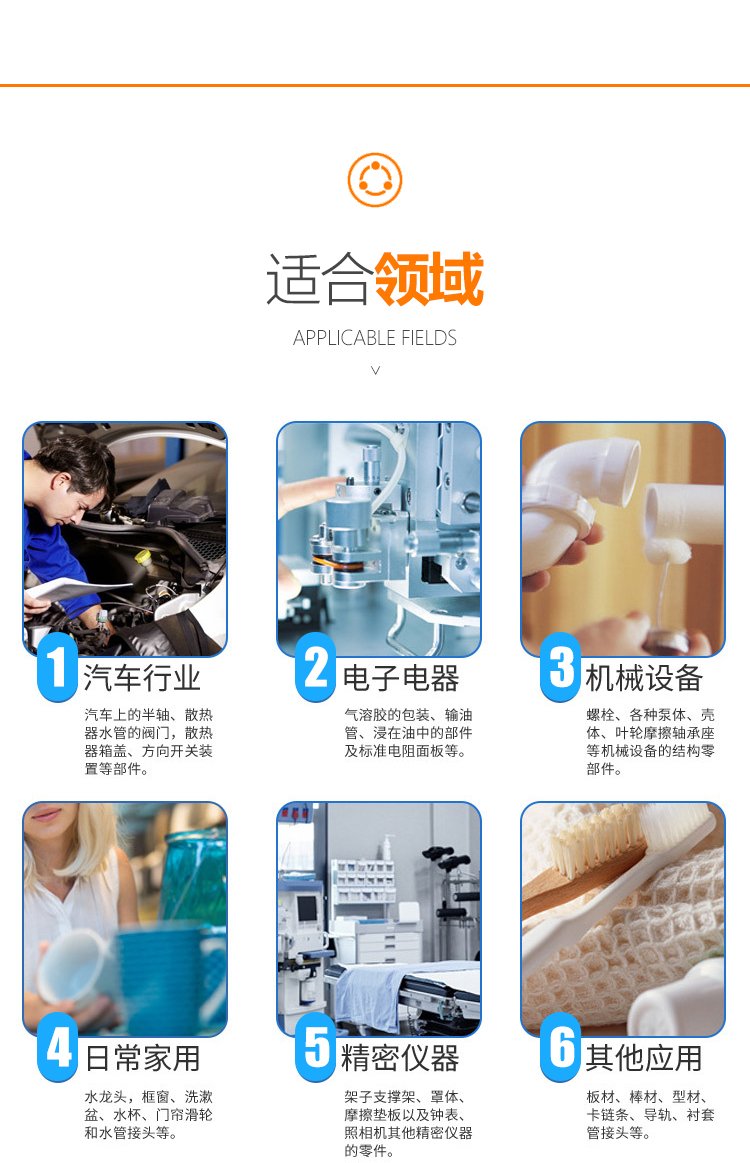 适合领域

APPLICABLE FIELDS

1 汽车行业

汽车上的半轴、散热器水管的阀门，散热器箱盖、方向开关装置等部件。

2 电子电器

气溶胶的包装、输油管、浸在油中的部件及标准电阻面板等。

3 机械设备

螺栓、各种泵体、壳体、叶轮摩擦轴承座等机械设备的结构零部件。

4 日常家用

水龙头，框窗、洗漱盆、水杯、门帘滑轮和水管接头等。

5 精密仪器

架子支撑架、罩体、摩擦垫板以及钟表、照相机其他精密仪器的零件。

6 其他应用

板材、棒材、型材、卡链条、导轨、衬套管接头等。