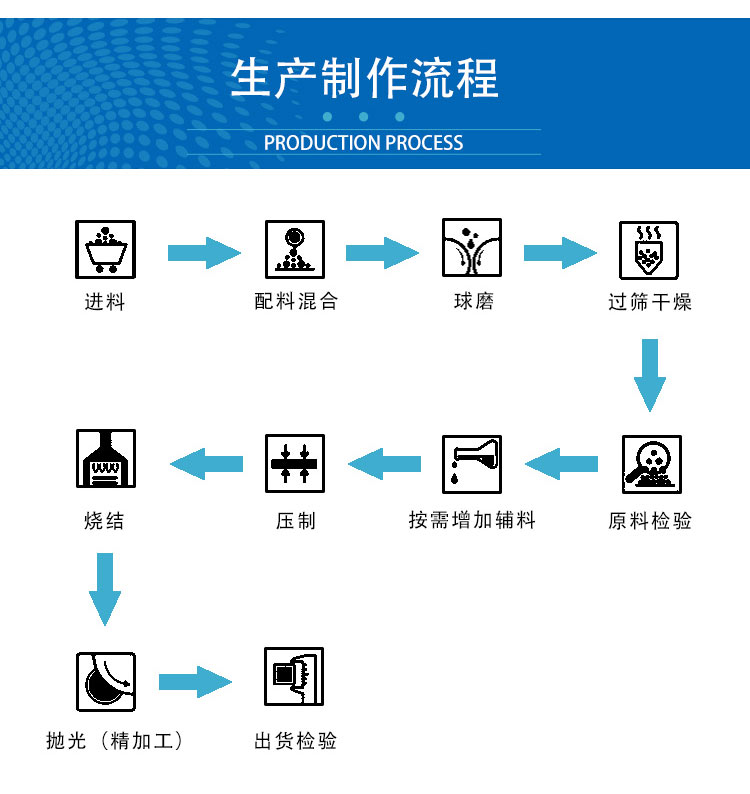 生产制作流程

PRODUCTION PROCESS

进料

配料混合

球磨

过筛干燥

原料检验

按需增加辅料

压制

烧结

抛光（精加工）

出货检验