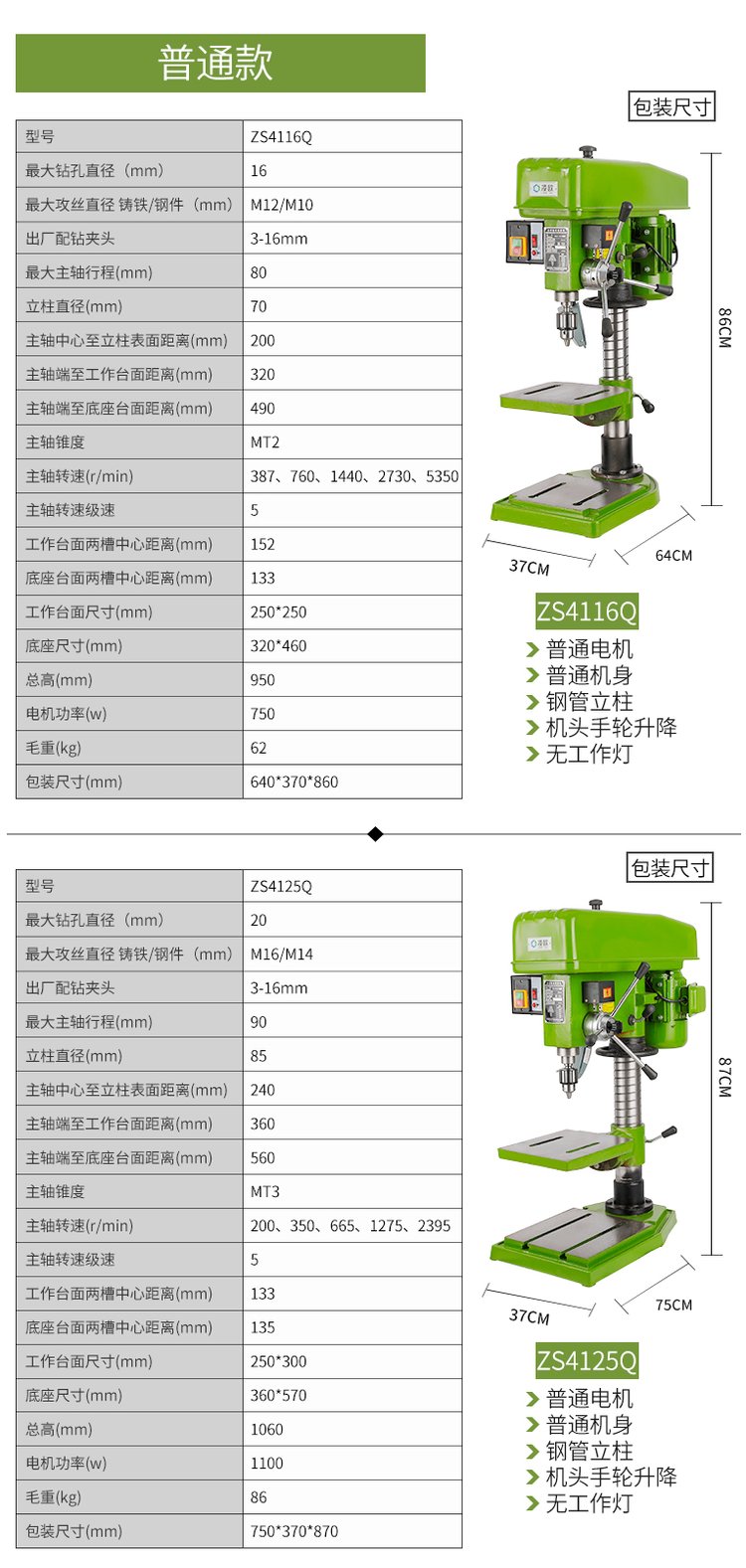 普通款

| 型号 | ZS4116Q |
|---|---|
| 最大钻孔直径（mm） | 16 |
| 最大攻丝直径 铸铁/钢件（mm） | M12/M10 |
| 出厂配钻夹头 | 3-16mm |
| 最大主轴行程(mm) | 80 |
| 立柱直径(mm) | 70 |
| 主轴中心至立柱表面距离(mm) | 200 |
| 主轴端至工作台面距离(mm) | 320 |
| 主轴端至底座台面距离(mm) | 490 |
| 主轴锥度 | MT2 |
| 主轴转速(r/min) | 387、760、1440、2730、5350 |
| 主轴转速级速 | 5 |
| 工作台面两槽中心距离(mm) | 152 |
| 底座台面两槽中心距离(mm) | 133 |
| 工作台面尺寸(mm) | 250*250 |
| 底座尺寸(mm) | 320*460 |
| 总高(mm) | 950 |
| 电机功率(w) | 750 |
| 毛重(kg) | 62 |
| 包装尺寸(mm) | 640*370*860 |

包装尺寸
86CM
37CM
64CM
ZS4116Q
普通电机
普通机身
钢管立柱
机头手轮升降
无工作灯

| 型号 | ZS4125Q |
|---|---|
| 最大钻孔直径（mm） | 20 |
| 最大攻丝直径 铸铁/钢件（mm） | M16/M14 |
| 出厂配钻夹头 | 3-16mm |
| 最大主轴行程(mm) | 90 |
| 立柱直径(mm) | 85 |
| 主轴中心至立柱表面距离(mm) | 240 |
| 主轴端至工作台面距离(mm) | 360 |
| 主轴端至底座台面距离(mm) | 560 |
| 主轴锥度 | MT3 |
| 主轴转速(r/min) | 200、350、665、1275、2395 |
| 主轴转速级速 | 5 |
| 工作台面两槽中心距离(mm) | 133 |
| 底座台面两槽中心距离(mm) | 135 |
| 工作台面尺寸(mm) | 250*300 |
| 底座尺寸(mm) | 360*570 |
| 总高(mm) | 1060 |
| 电机功率(w) | 1100 |
| 毛重(kg) | 86 |
| 包装尺寸(mm) | 750*370*870 |

包装尺寸
87CM
37CM
75CM
ZS4125Q
普通电机
普通机身
钢管立柱
机头手轮升降
无工作灯